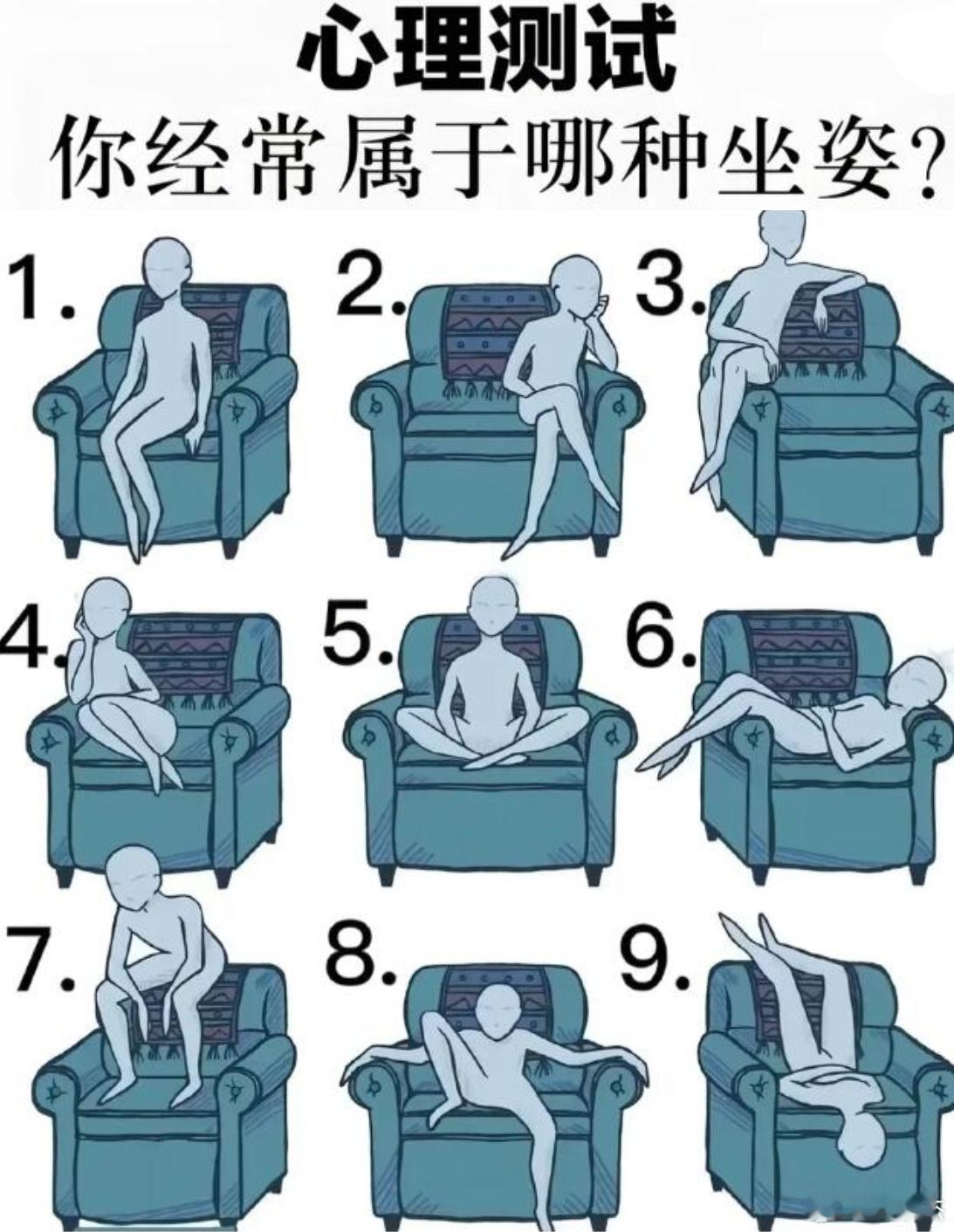 心理测试
你经常属于哪种坐姿?

1.

2.

3.

4.

5.

6.

7.

8.

9.