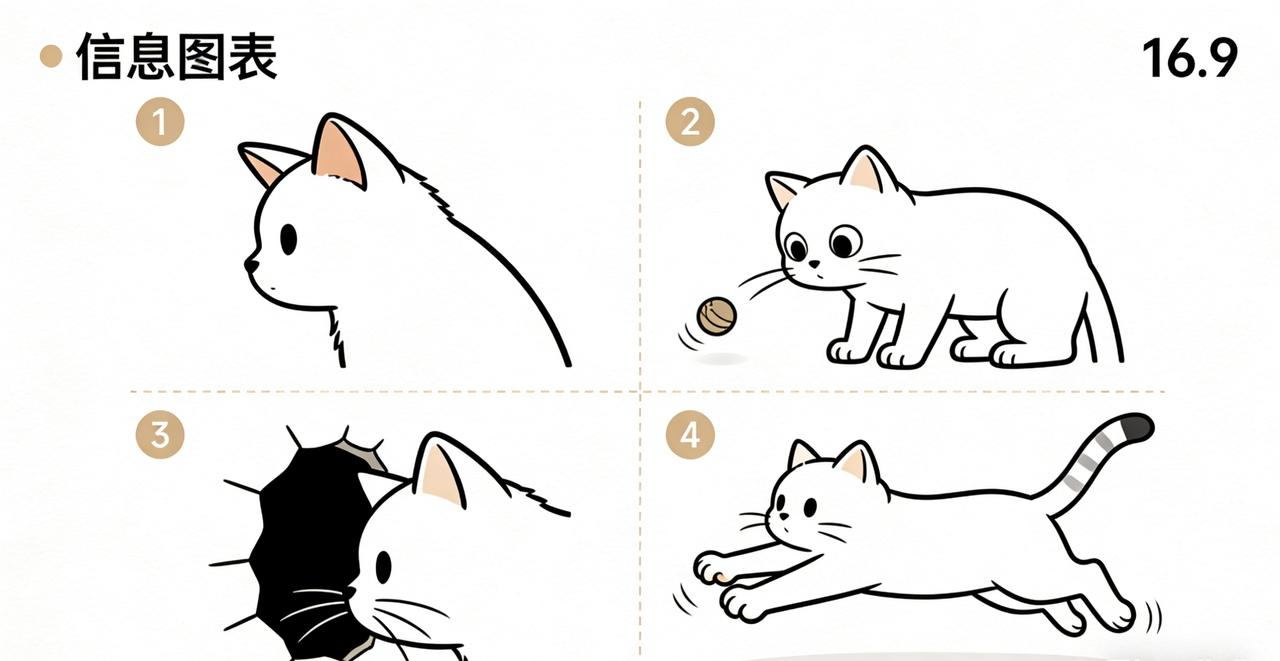 信息图表

16.9

1

2

3

4