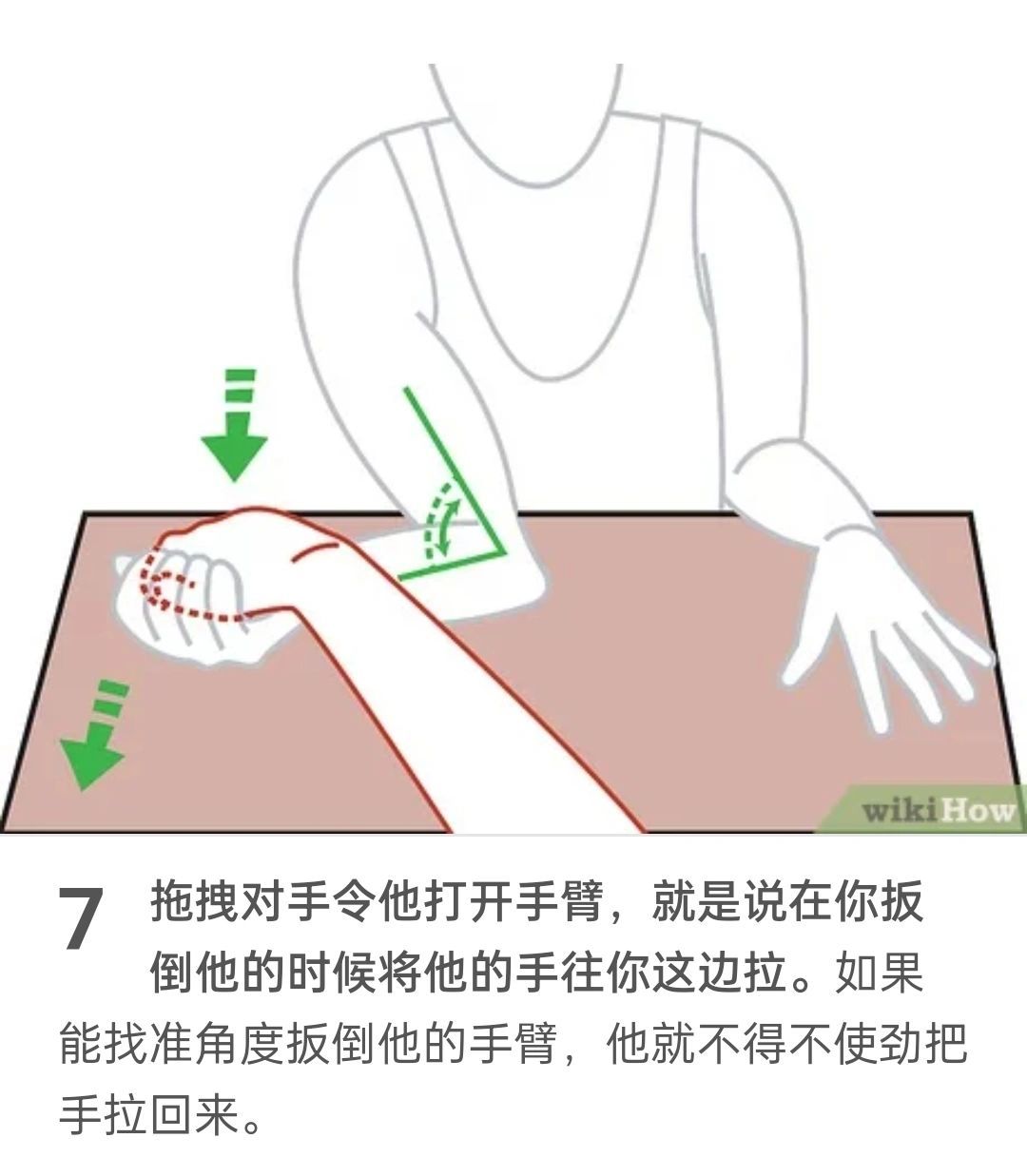 wikiHow

7 拖拽对手令他打开手臂，就是说在你扳倒他的时候将他的手往你这边拉。如果能找准角度扳倒他的手臂，他就不得不使劲把手拉回来。