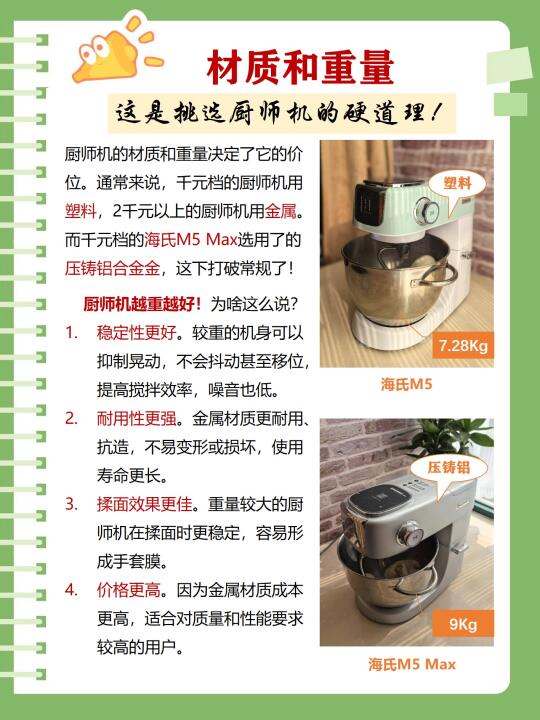 材质和重量

这是挑选厨师机的硬道理！

厨师机的材质和重量决定了它的价位。通常来说，千元档的厨师机用塑料，2千元以上的厨师机用金属。而千元档的海氏M5 Max选用了的压铸铝合金金，这下打破常规了！

厨师机越重越好！为啥这么说？

1. 稳定性更好。较重的机身可以抑制晃动，不会抖动甚至移位，提高搅拌效率，噪音也低。

2. 耐用性更强。金属材质更耐用、抗造，不易变形或损坏，使用寿命更长。

3. 揉面效果更佳。重量较大的厨师机在揉面时更稳定，容易形成手套膜。

4. 价格更高。因为金属材质成本更高，适合对质量和性能要求较高的用户。

塑料

7.28Kg

海氏M5

压铸铝

9Kg

海氏M5 Max