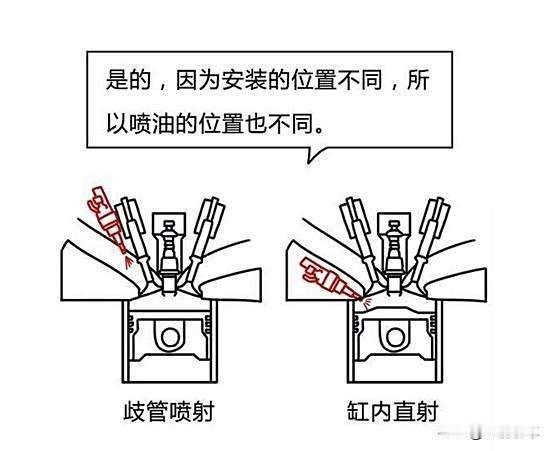 是的，因为安装的位置不同，所以喷油的位置也不同。

歧管喷射

缸内直射