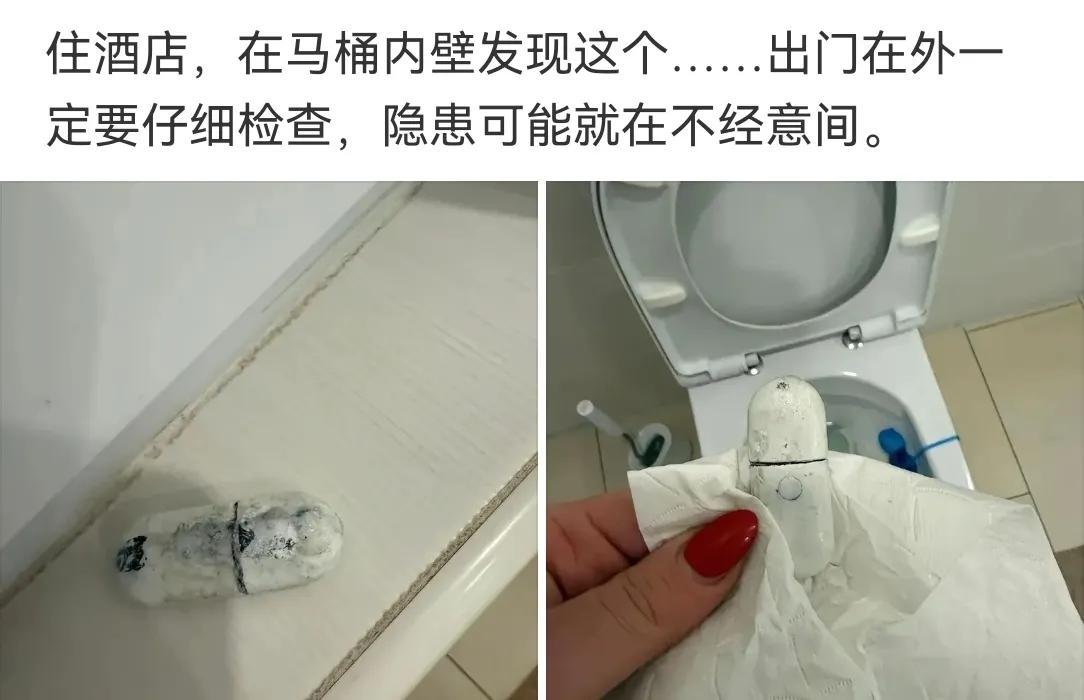 住酒店，在马桶内壁发现这个……出门在外一定要仔细检查，隐患可能就在不经意间。