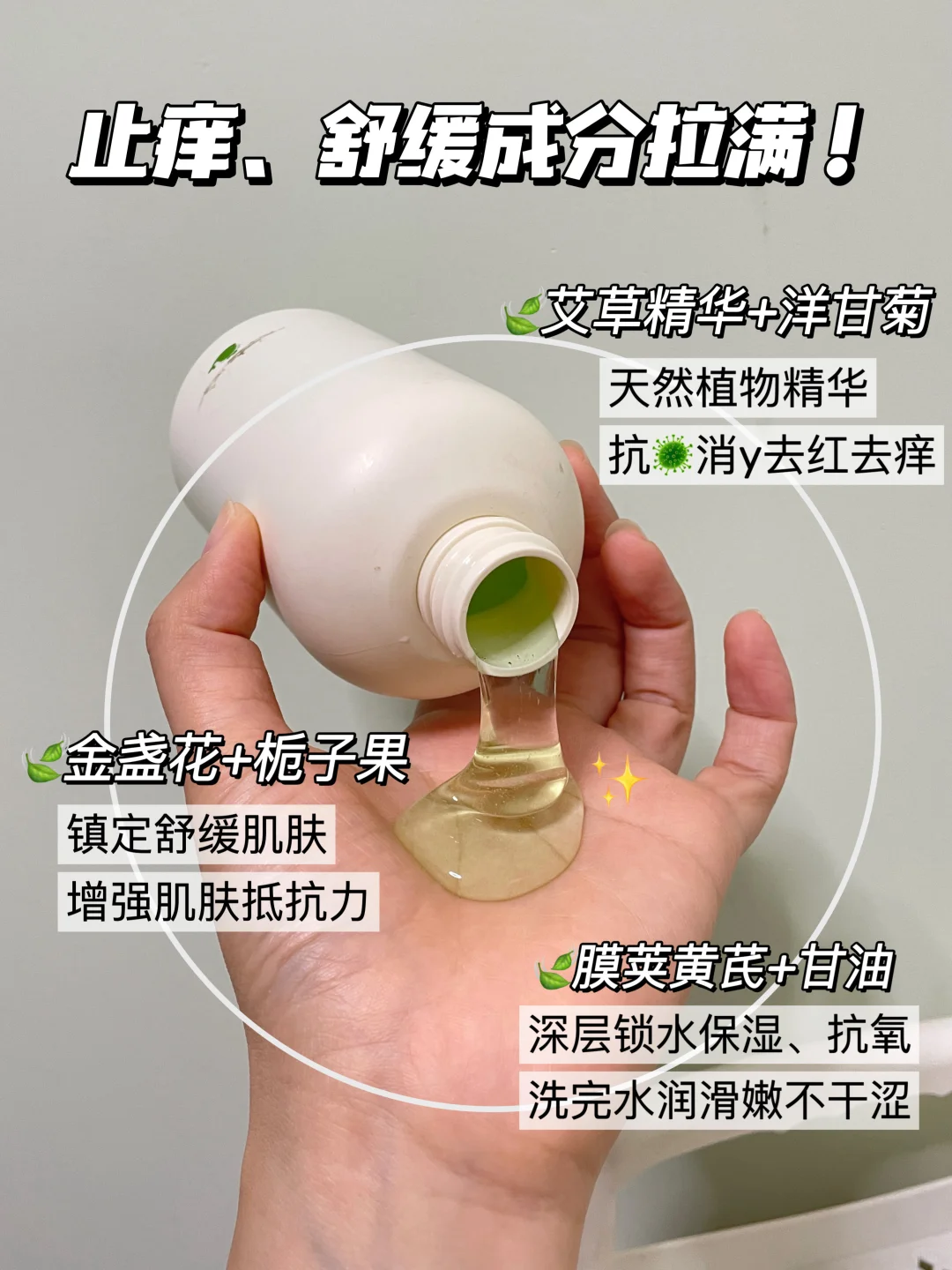 止痒、舒缓成分拉满！

艾草精华+洋甘菊
天然植物精华
抗消y去红去痒

金盏花+栀子果
镇定舒缓肌肤
增强肌肤抵抗力

膜荚黄芪+甘油
深层锁水保湿、抗氧
洗完水润滑嫩不干涩