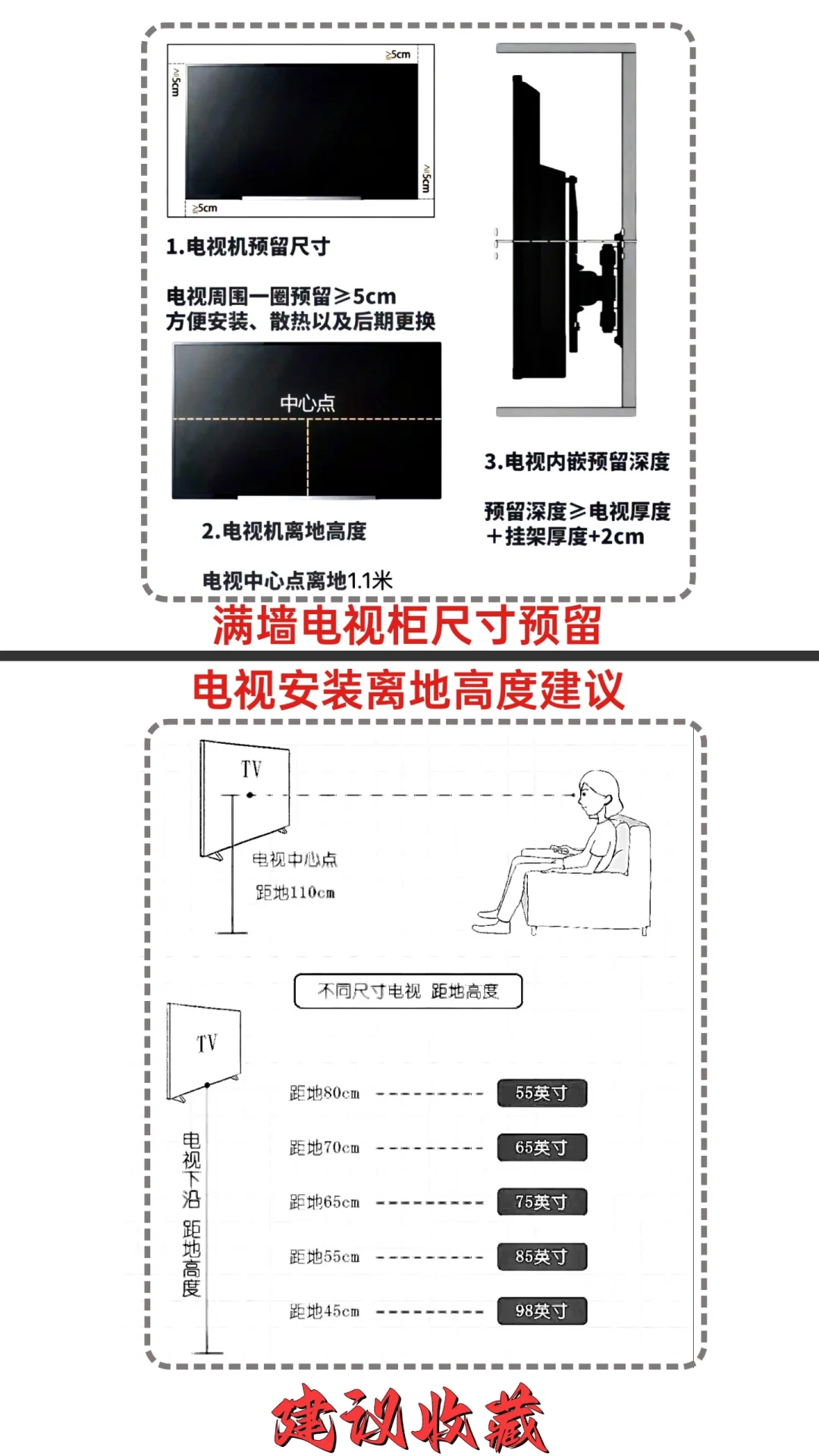 ≥5cm
≥5cm
≥5cm
≥5cm

1.电视机预留尺寸

电视周围一圈预留≥5cm
方便安装、散热以及后期更换

中心点

2.电视机离地高度

电视中心点离地1.1米

3.电视内嵌预留深度

预留深度≥电视厚度
+挂架厚度+2cm

满墙电视柜尺寸预留

电视安装离地高度建议

TV

电视中心点
距地110cm

不同尺寸电视 距地高度

TV

电视下沿 距地高度

距地80cm 55英寸
距地70cm 65英寸
距地65cm 75英寸
距地55cm 85英寸
距地45cm 98英寸

建议收藏