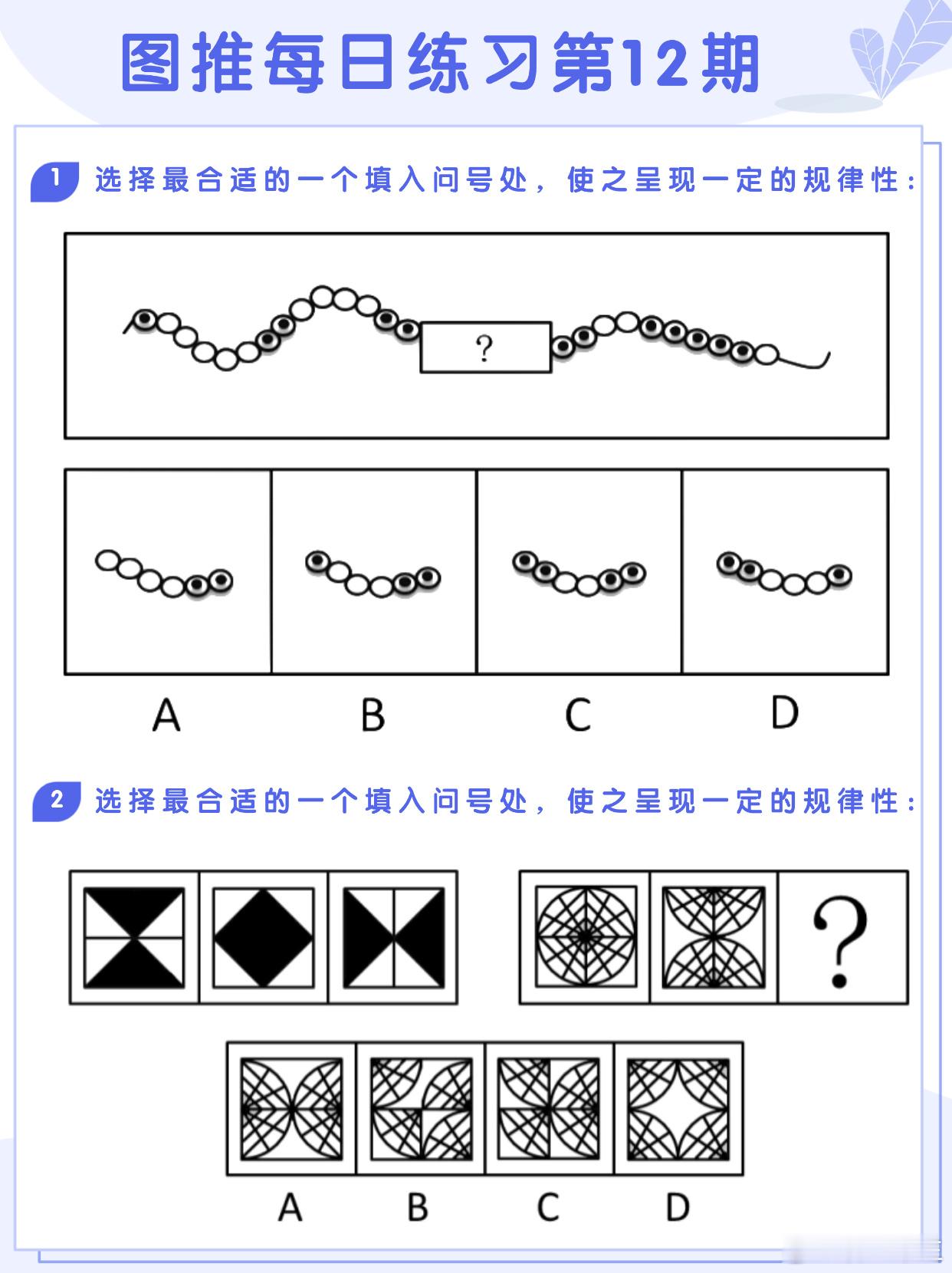 图推每日练习第12期

1 选择最合适的一个填入问号处，使之呈现一定的规律性：

?

A B C D

2 选择最合适的一个填入问号处，使之呈现一定的规律性：

?

A B C D