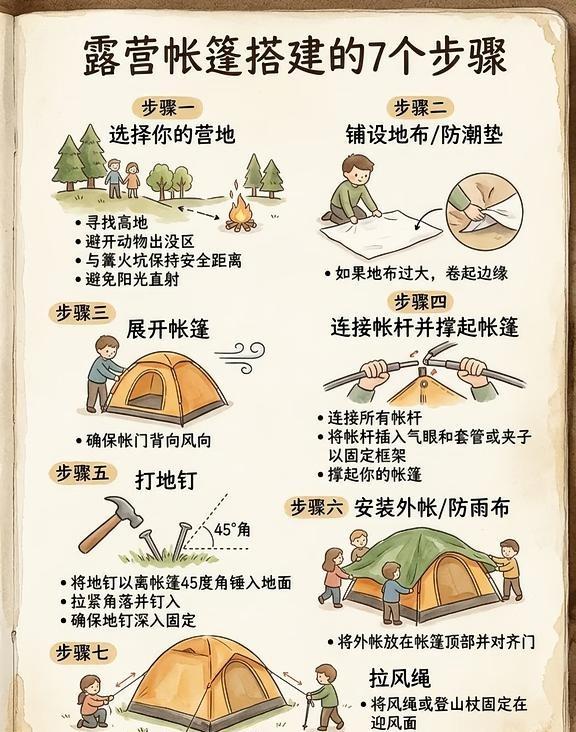 露营帐篷搭建的7个步骤

步骤一
选择你的营地
• 寻找高地
• 避开动物出没区
• 与篝火坑保持安全距离
• 避免阳光直射

步骤二
铺设地布/防潮垫
• 如果地布过大，卷起边缘

步骤三
展开帐篷
• 确保帐门背向风向

步骤四
连接帐杆并撑起帐篷
• 连接所有帐杆
• 将帐杆插入气眼和套管或夹子以固定框架
• 撑起你的帐篷

步骤五
打地钉
45°角
• 将地钉以离帐篷45度角锤入地面
• 拉紧角落并钉入
• 确保地钉深入固定

步骤六 安装外帐/防雨布
• 将外帐放在帐篷顶部并对齐门

步骤七
拉风绳
• 将风绳或登山杖固定在迎风面