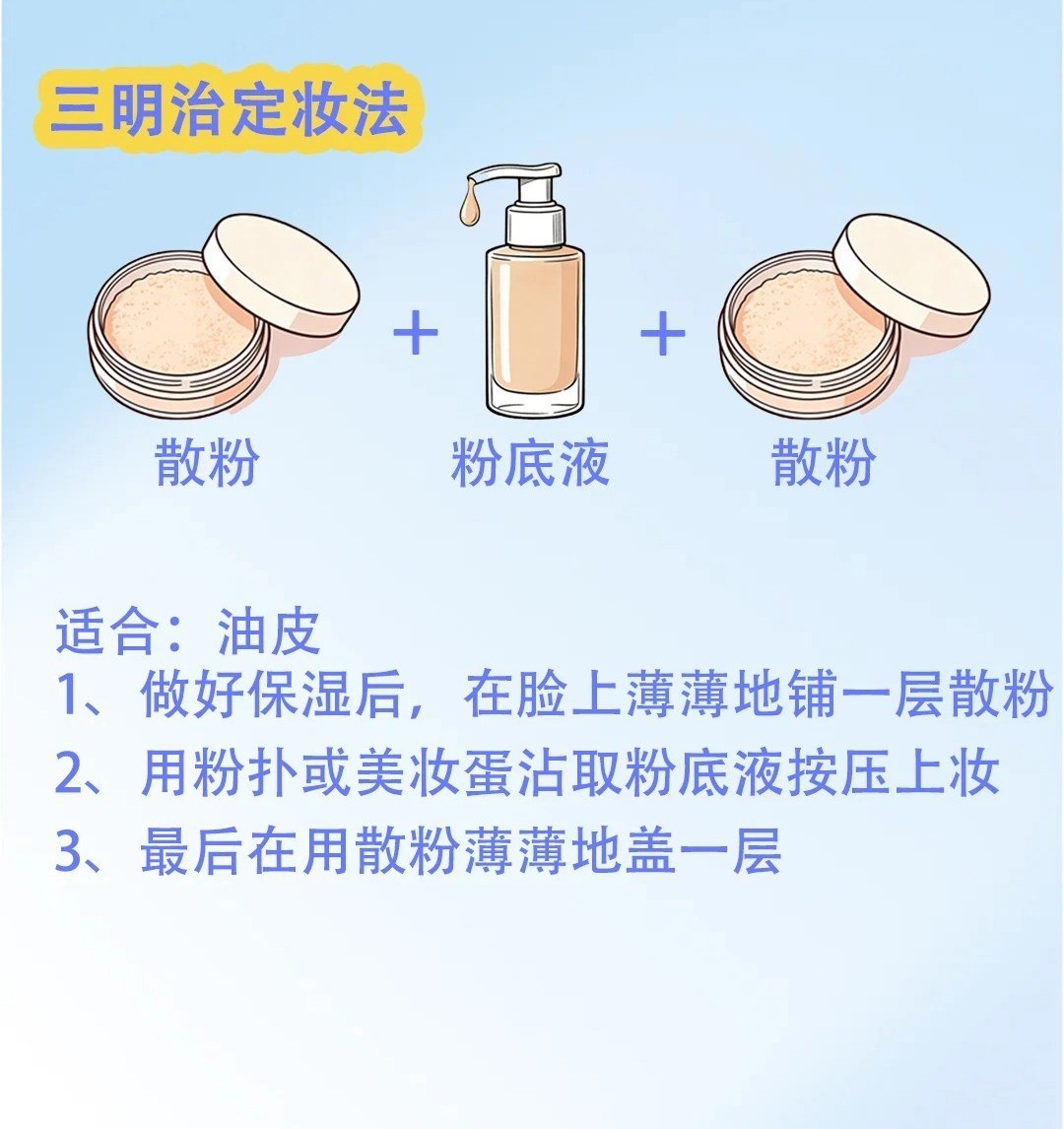 三明治定妆法

散粉 + 粉底液 + 散粉

适合：油皮
1、做好保湿后，在脸上薄薄地铺一层散粉
2、用粉扑或美妆蛋沾取粉底液按压上妆
3、最后在用散粉薄薄地盖一层