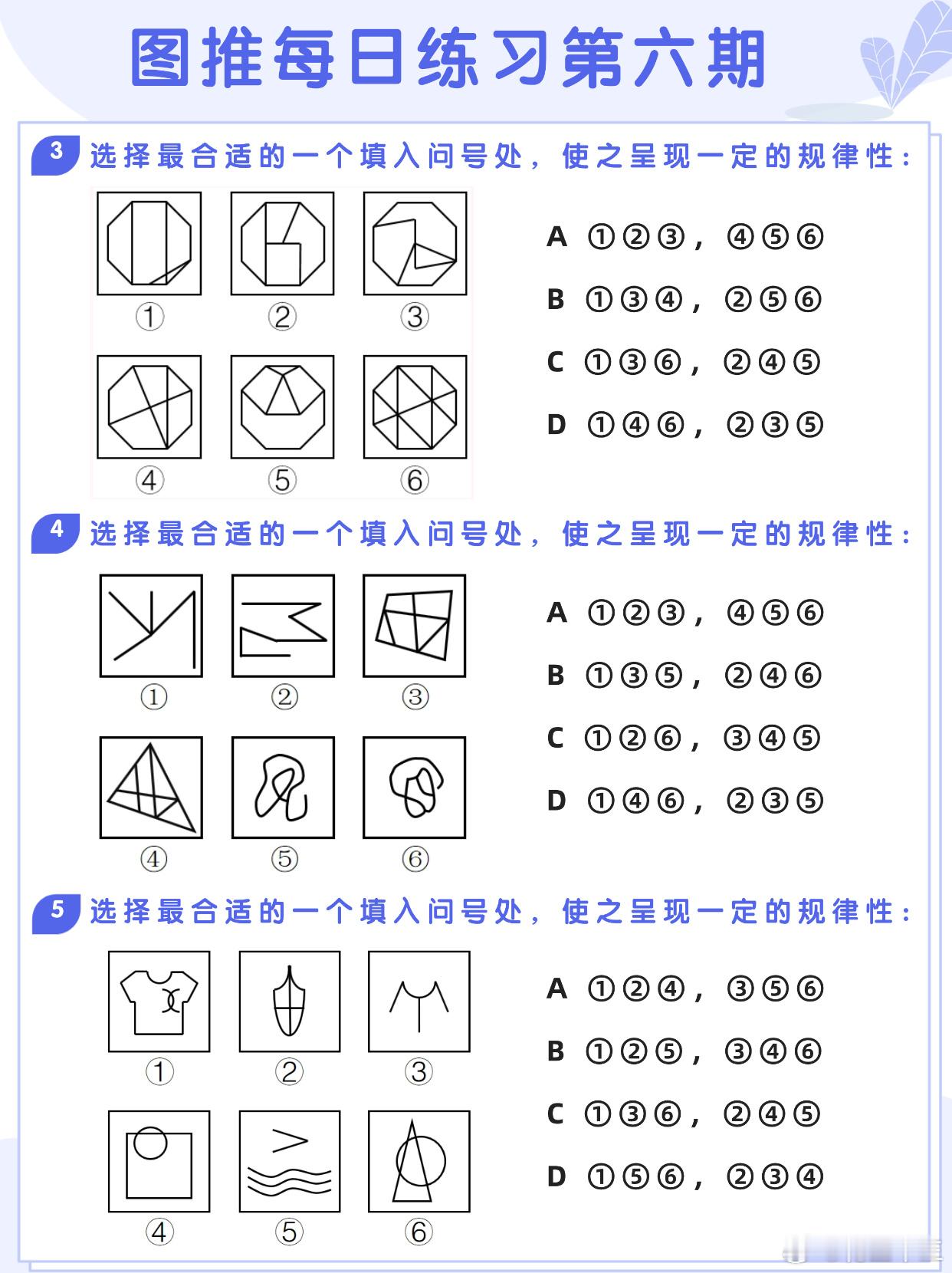 图推每日练习第六期

3 选择最合适的一个填入问号处，使之呈现一定的规律性：

① ② ③
④ ⑤ ⑥

A ①②③，④⑤⑥
B ①③④，②⑤⑥
C ①③⑥，②④⑤
D ①④⑥，②③⑤

4 选择最合适的一个填入问号处，使之呈现一定的规律性：

① ② ③
④ ⑤ ⑥

A ①②③，④⑤⑥
B ①③⑤，②④⑥
C ①②⑥，③④⑤
D ①④⑥，②③⑤

5 选择最合适的一个填入问号处，使之呈现一定的规律性：

① ② ③
④ ⑤ ⑥

A ①②④，③⑤⑥
B ①②⑤，③④⑥
C ①③⑥，②④⑤
D ①⑤⑥，②③④