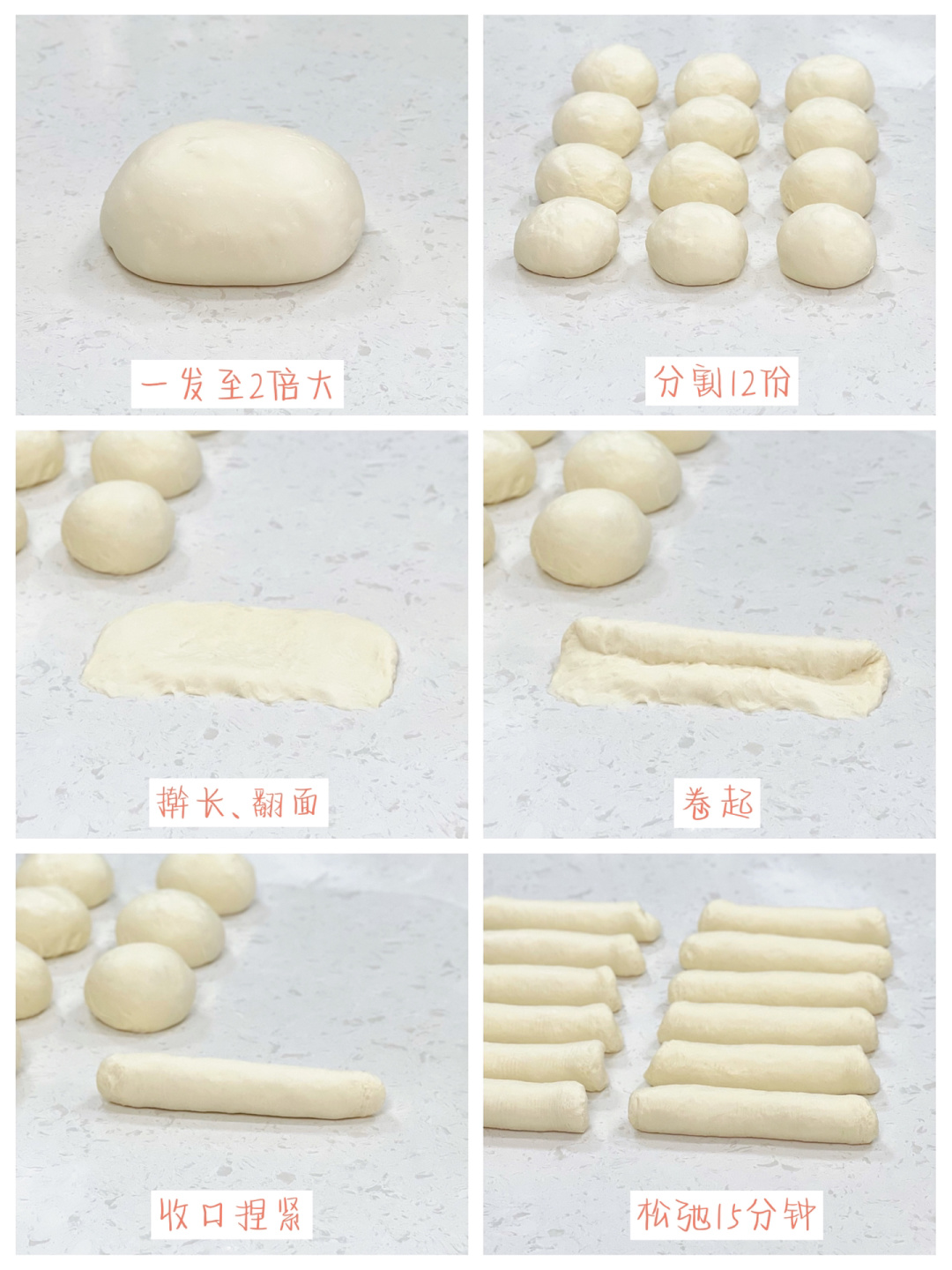 一发至2倍大

分割12份

擀长、翻面

卷起

收口捏紧

松弛15分钟