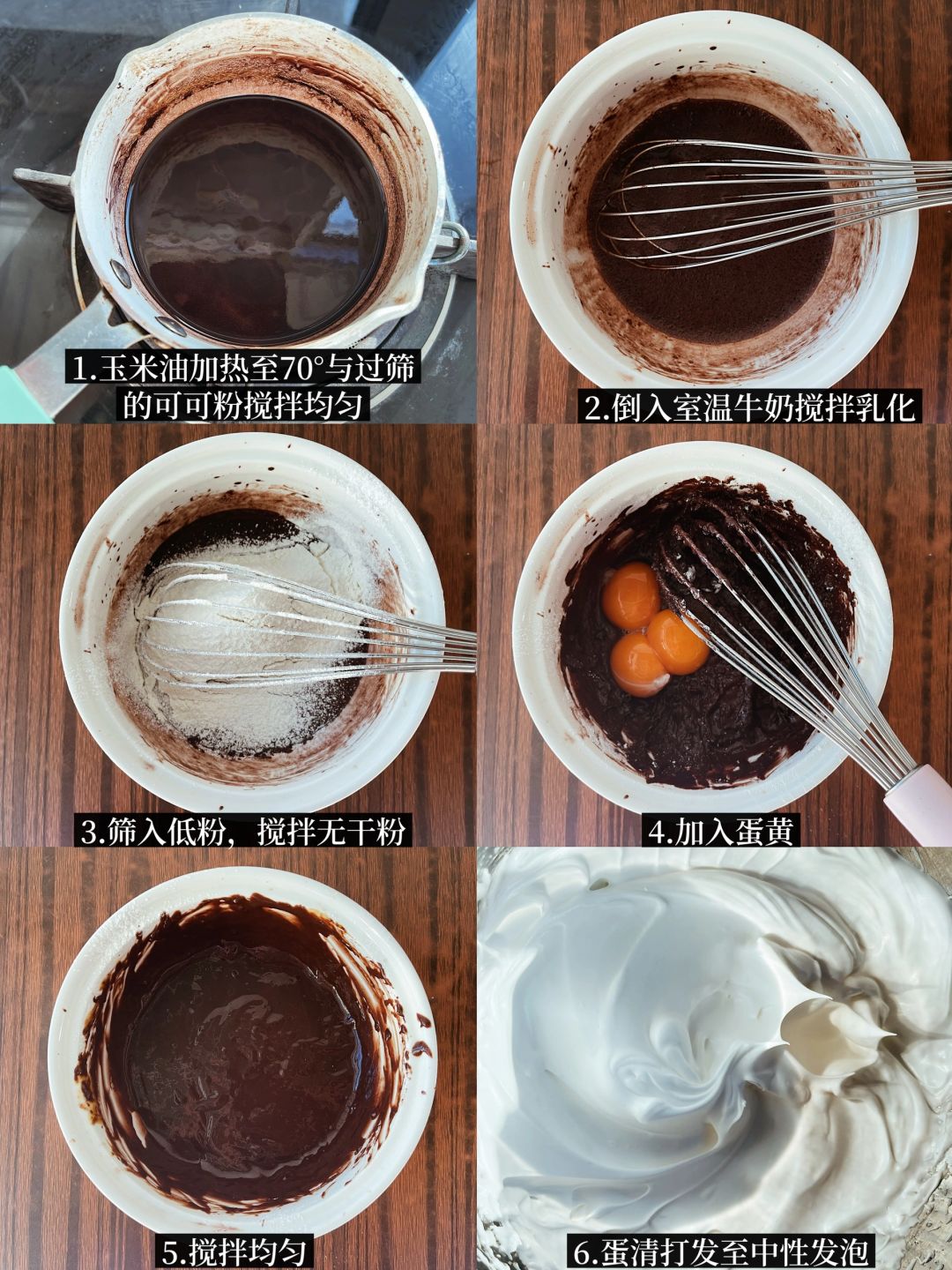 1.玉米油加热至70°与过筛的可可粉搅拌均匀

2.倒入室温牛奶搅拌乳化

3.筛入低粉，搅拌无干粉

4.加入蛋黄

5.搅拌均匀

6.蛋清打发至中性发泡