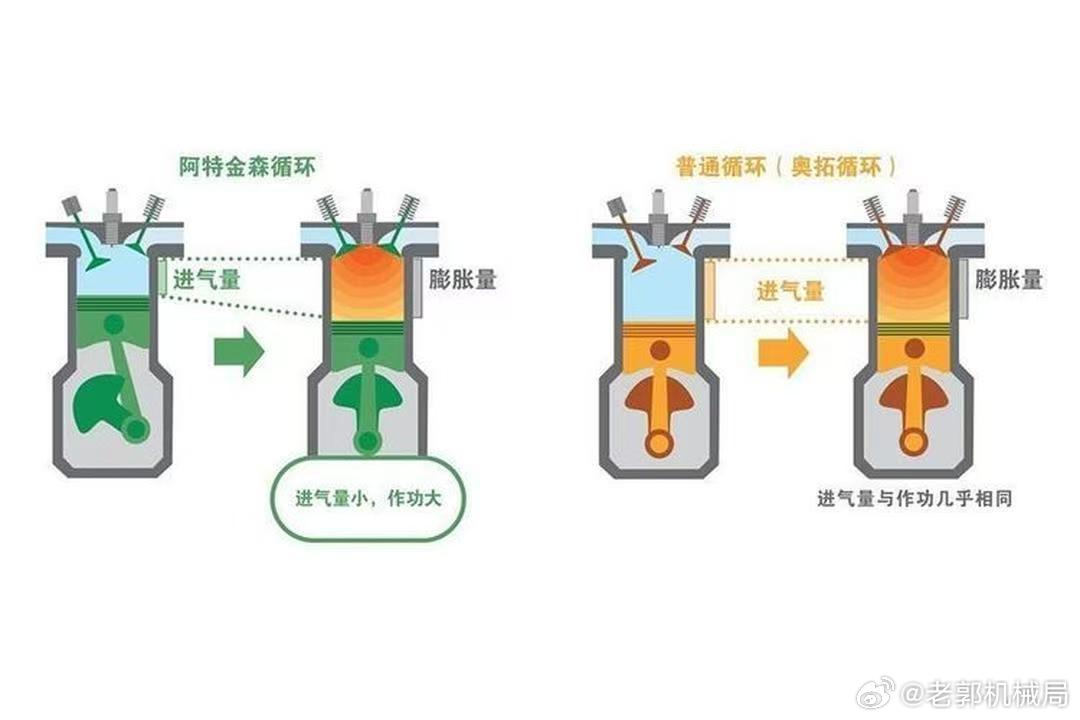 阿特金森循环

进气量

膨胀量

进气量小，作功大

普通循环（奥拓循环）

进气量

膨胀量

进气量与作功几乎相同

@老郭机械局