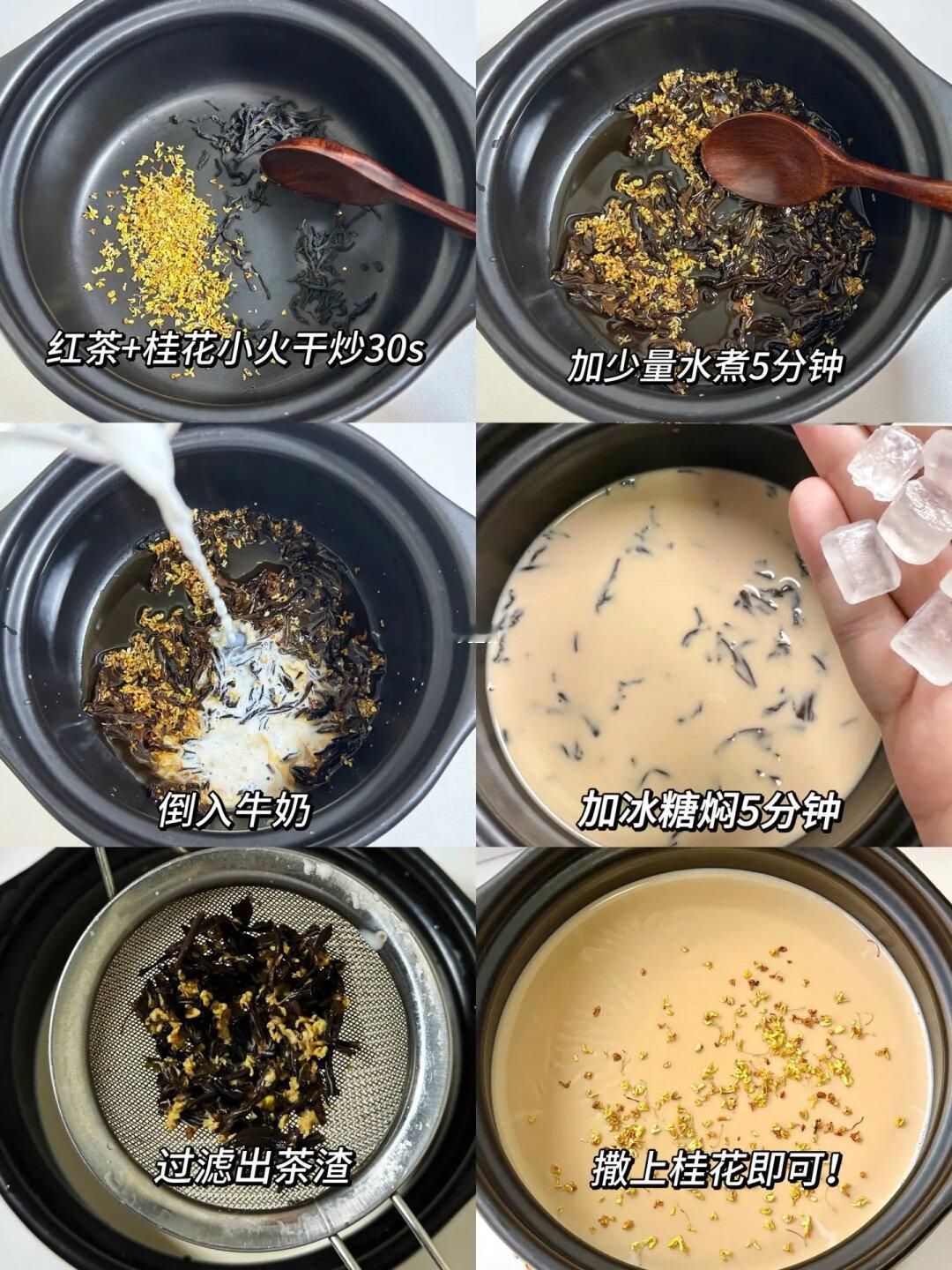 红茶+桂花小火干炒30s

加少量水煮5分钟

倒入牛奶

加冰糖焖5分钟

过滤出茶渣

撒上桂花即可!