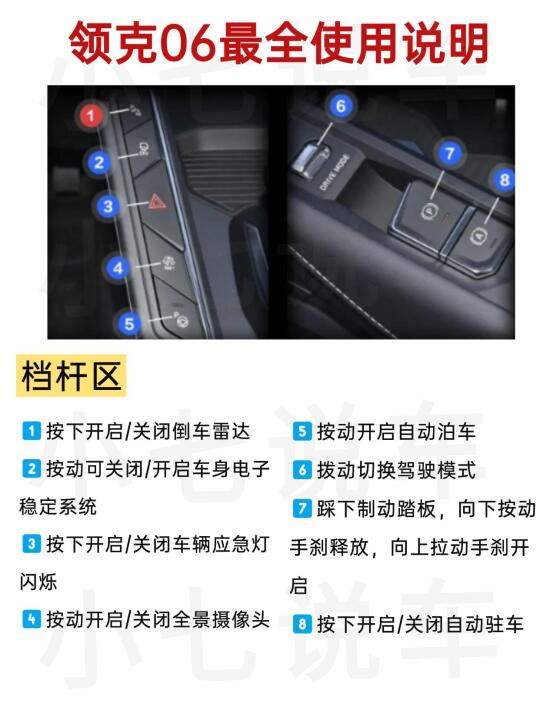 领克06最全使用说明

1
2
3
4
5
6
DRIVE MODE
7
8

档杆区

1 按下开启/关闭倒车雷达

2 按动可关闭/开启车身电子稳定系统

3 按下开启/关闭车辆应急灯闪烁

4 按动开启/关闭全景摄像头

5 按动开启自动泊车

6 拨动切换驾驶模式

7 踩下制动踏板，向下按动手刹释放，向上拉动手刹开启

8 按下开启/关闭自动驻车

小七说车