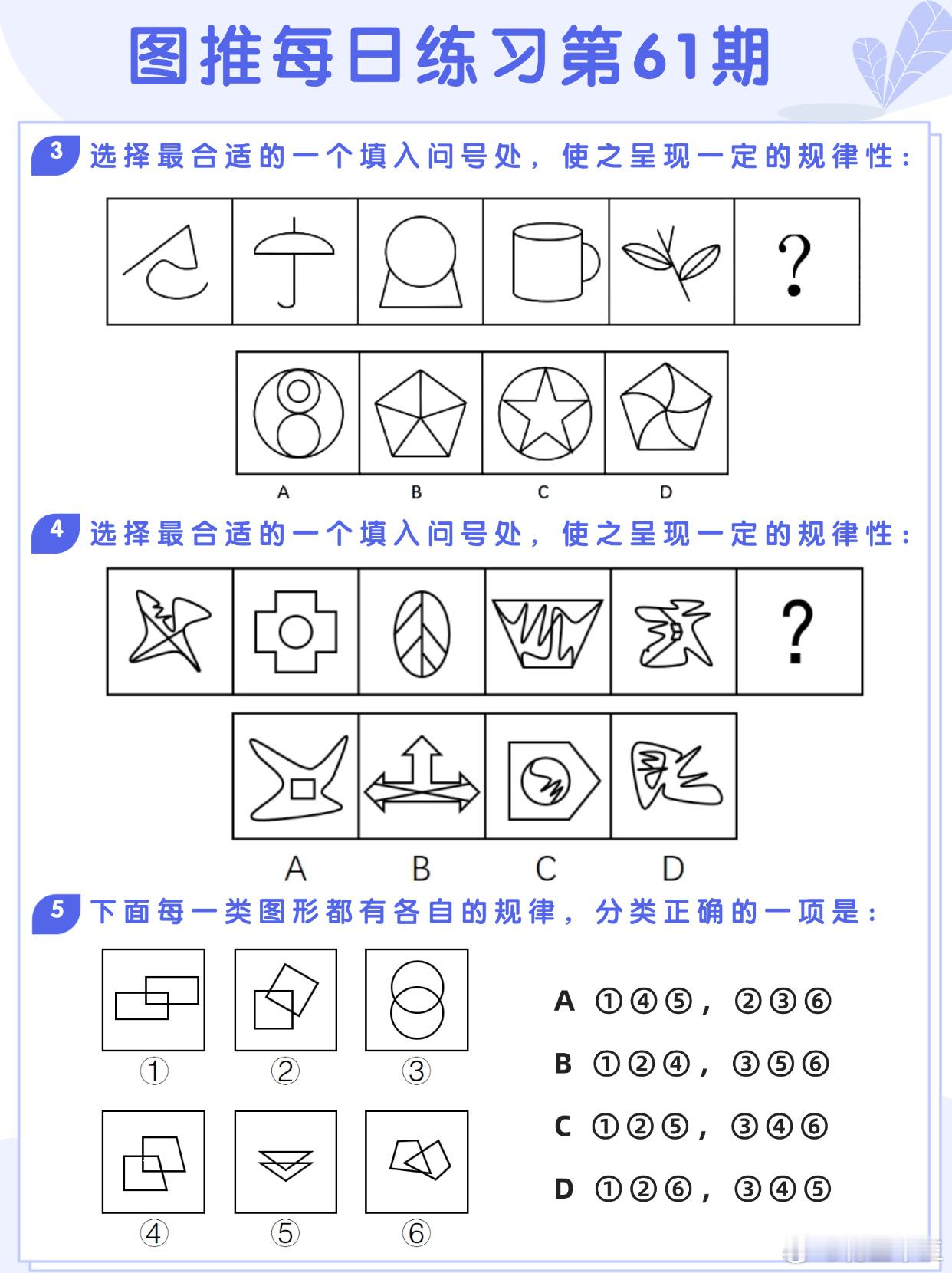 图推每日练习第61期

3 选择最合适的一个填入问号处，使之呈现一定的规律性：

?

A B C D

4 选择最合适的一个填入问号处，使之呈现一定的规律性：

?

A B C D

5 下面每一类图形都有各自的规律，分类正确的一项是：

① ② ③

④ ⑤ ⑥

A ①④⑤，②③⑥

B ①②④，③⑤⑥

C ①②⑤，③④⑥

D ①②⑥，③④⑤