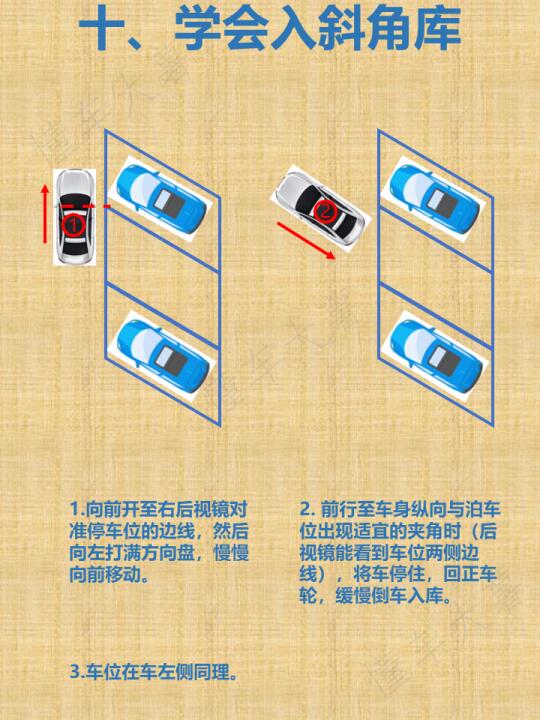 十、学会入斜角库

①

②

1.向前开至右后视镜对准停车位的边线，然后向左打满方向盘，慢慢向前移动。

2. 前行至车身纵向与泊车位出现适宜的夹角时（后视镜能看到车位两侧边线），将车停住，回正车轮，缓慢倒车入库。

3.车位在车左侧同理。