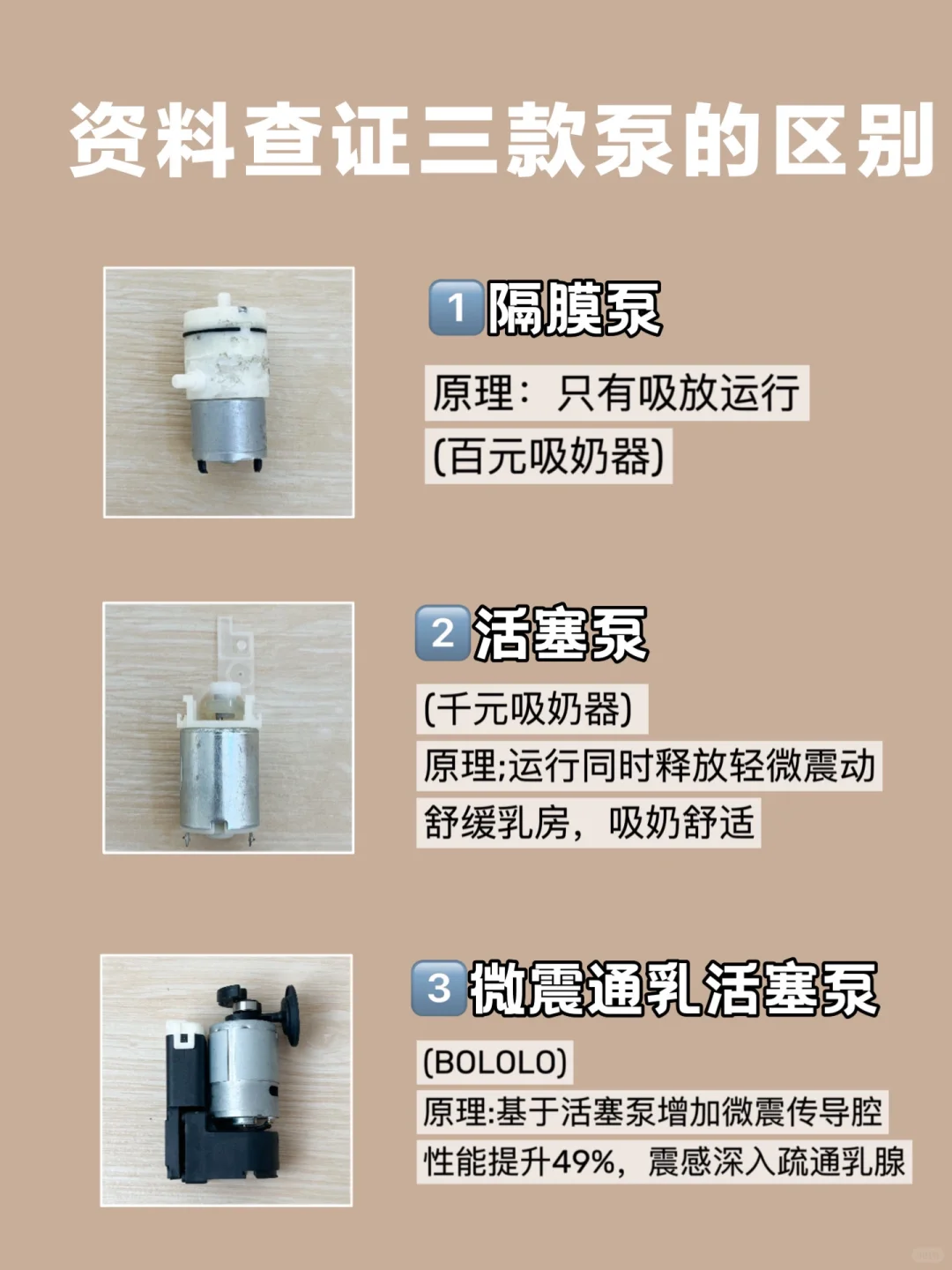 资料查证三款泵的区别

1 隔膜泵

原理：只有吸放运行
(百元吸奶器)

2 活塞泵

(千元吸奶器)
原理;运行同时释放轻微震动
舒缓乳房，吸奶舒适

3 微震通乳活塞泵

(BOLOLO)
原理:基于活塞泵增加微震传导腔
性能提升49%，震感深入疏通乳腺