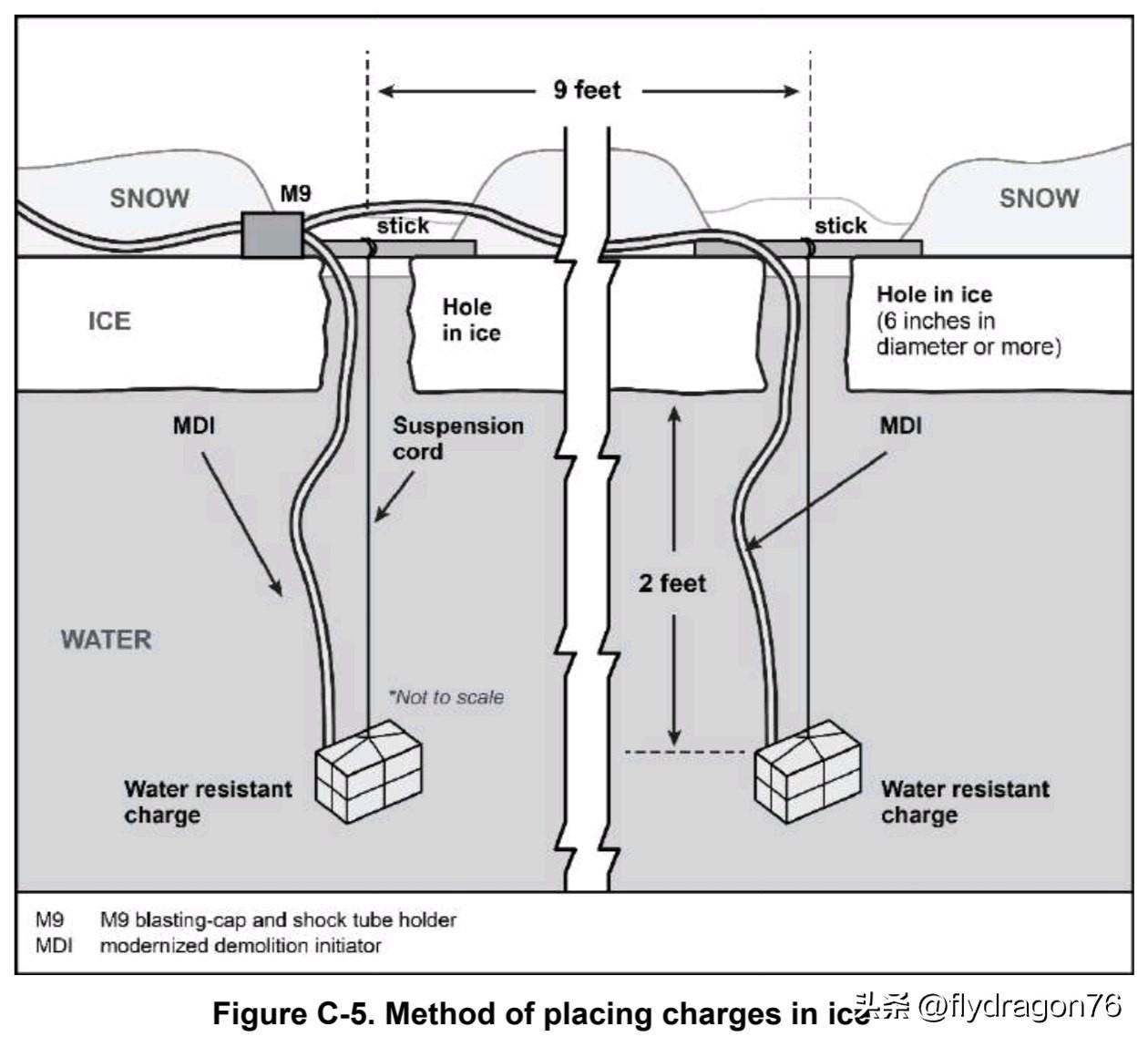 9 feet

SNOW

M9

stick

stick

SNOW

ICE

Hole in ice

Hole in ice (6 inches in diameter or more)

MDI

Suspension cord

MDI

2 feet

WATER

*Not to scale

Water resistant charge

Water resistant charge

M9 M9 blasting-cap and shock tube holder
MDI modernized demolition initiator

Figure C-5. Method of placing charges in ice

头条 @flydragon76