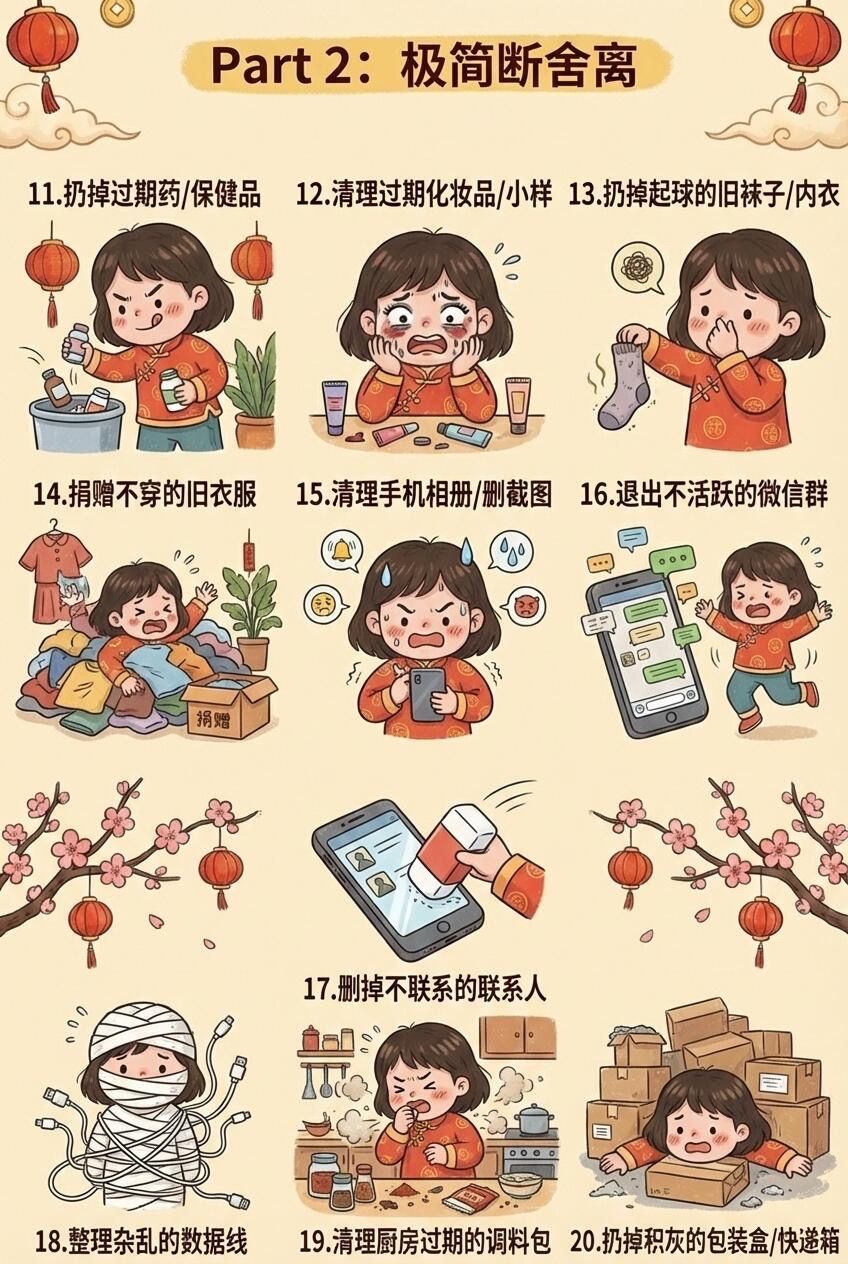 Part 2：极简断舍离

11.扔掉过期药/保健品

12.清理过期化妆品/小样

13.扔掉起球的旧袜子/内衣

14.捐赠不穿的旧衣服

捐赠

15.清理手机相册/删截图

16.退出不活跃的微信群

17.删掉不联系的联系人

18.整理杂乱的数据线

19.清理厨房过期的调料包

20.扔掉积灰的包装盒/快递箱