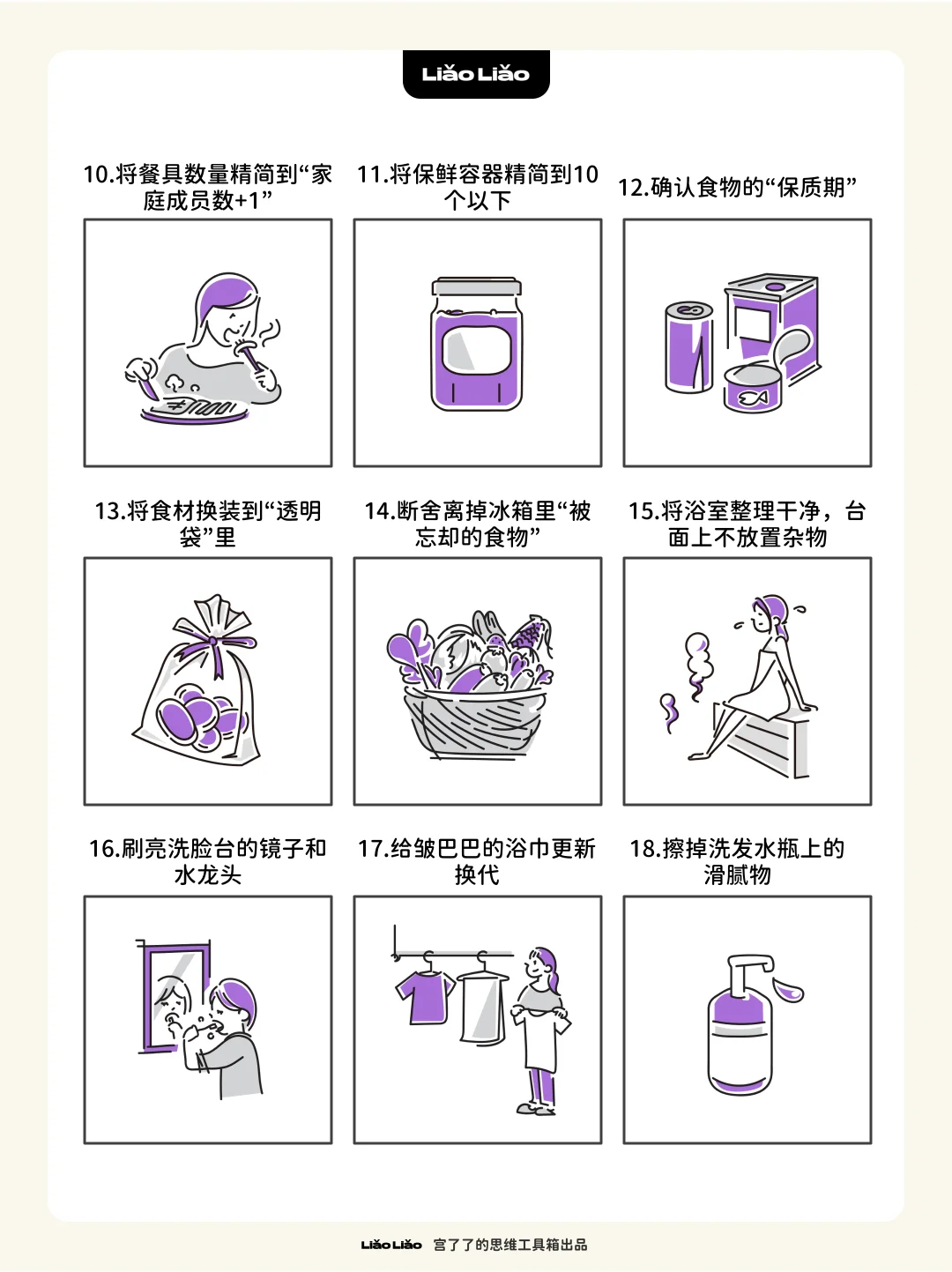 Liǎo Liǎo

10.将餐具数量精简到“家庭成员数+1”

11.将保鲜容器精简到10个以下

12.确认食物的“保质期”

13.将食材换装到“透明袋”里

14.断舍离掉冰箱里“被忘却的食物”

15.将浴室整理干净，台面上不放置杂物

16.刷亮洗脸台的镜子和水龙头

17.给皱巴巴的浴巾更新换代

18.擦掉洗发水瓶上的滑腻物

Liǎo Liǎo 宫了了的思维工具箱出品