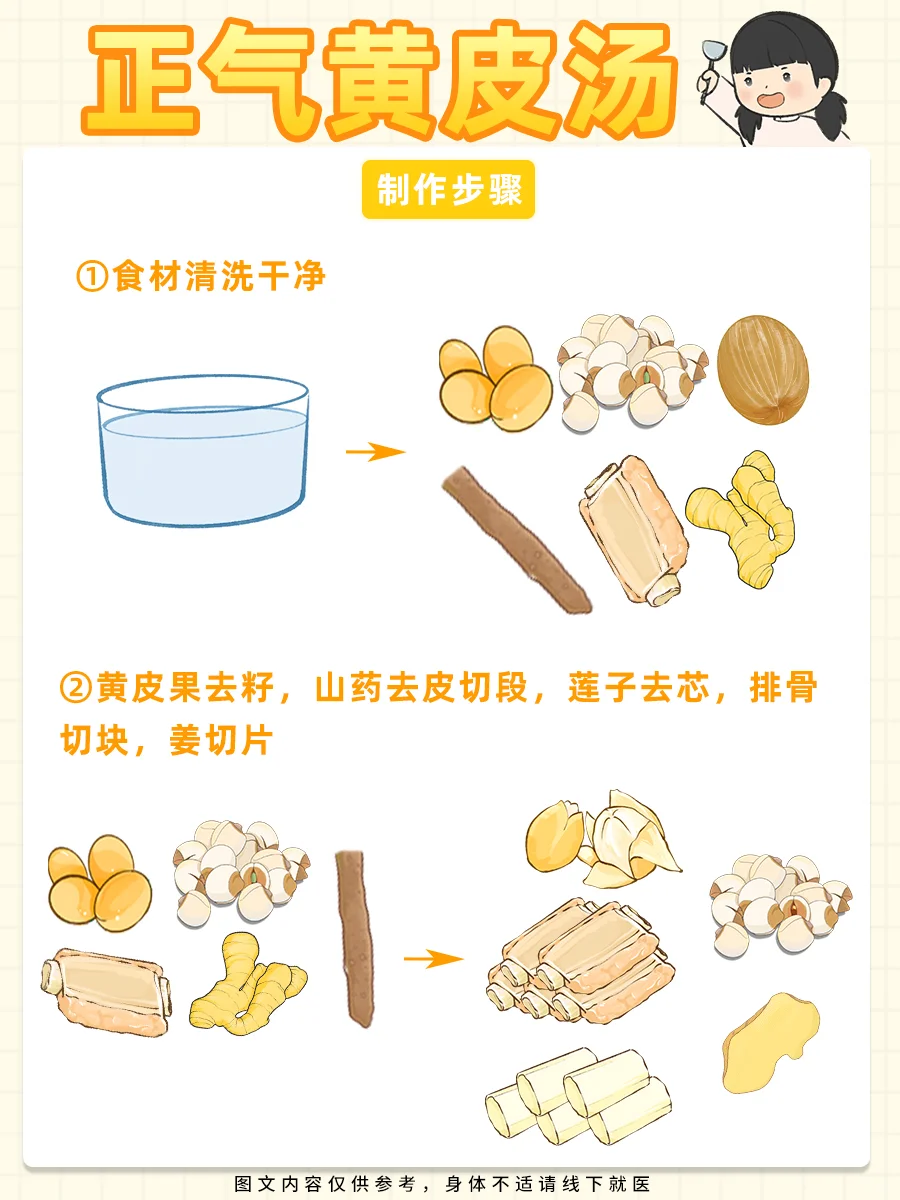 正气黄皮汤

制作步骤

①食材清洗干净

②黄皮果去籽，山药去皮切段，莲子去芯，排骨切块，姜切片

图文内容仅供参考，身体不适请线下就医