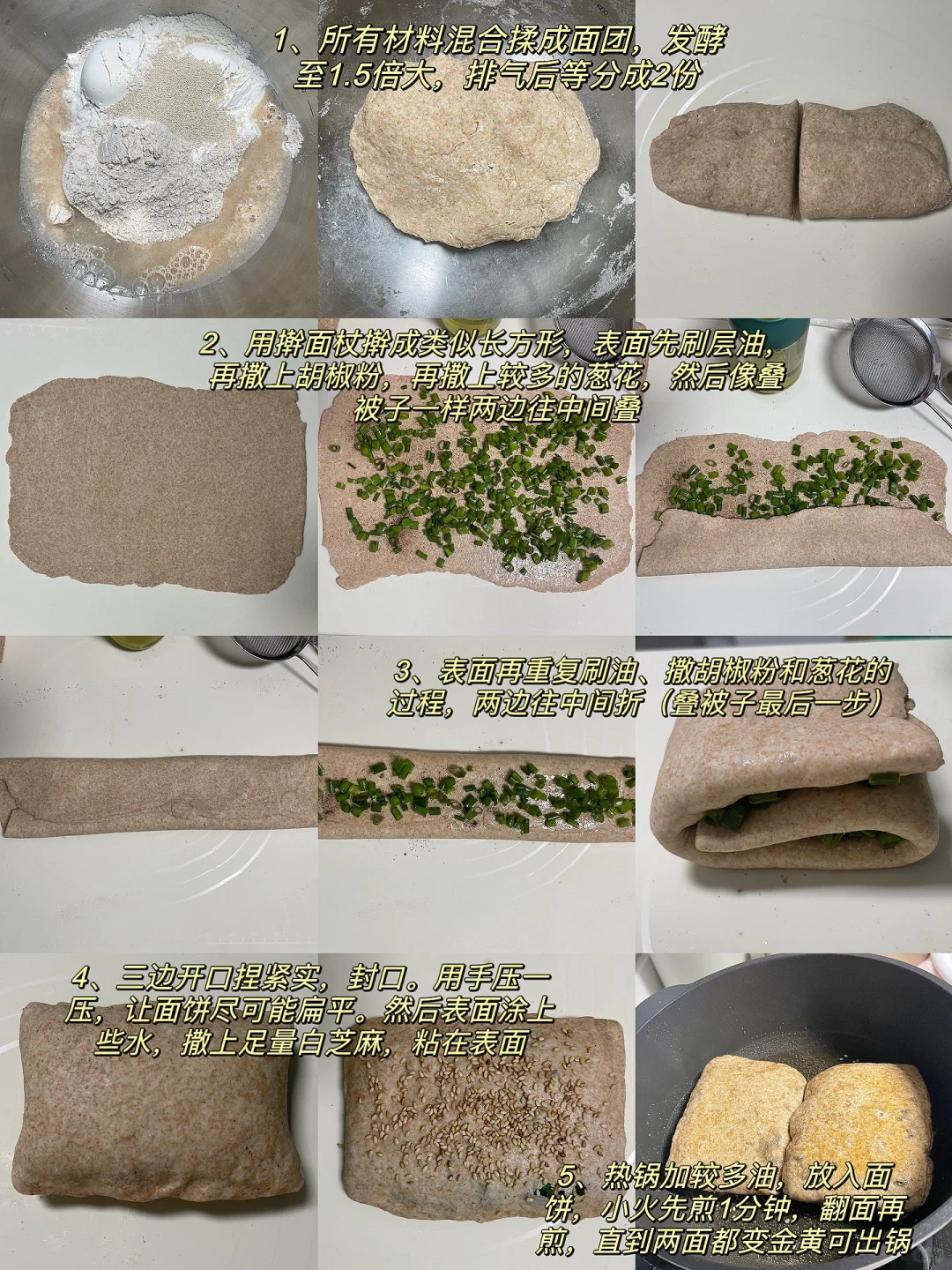 1、所有材料混合揉成面团，发酵至1.5倍大，排气后等分成2份

2、用擀面杖擀成类似长方形，表面先刷层油，再撒上胡椒粉，再撒上较多的葱花，然后像叠被子一样两边往中间叠

3、表面再重复刷油、撒胡椒粉和葱花的过程，两边往中间折（叠被子最后一步）

4、三边开口捏紧实，封口。用手压一压，让面饼尽可能扁平。然后表面涂上些水，撒上足量白芝麻，粘在表面

5、热锅加较多油，放入面饼，小火先煎1分钟，翻面再煎，直到两面都变金黄可出锅