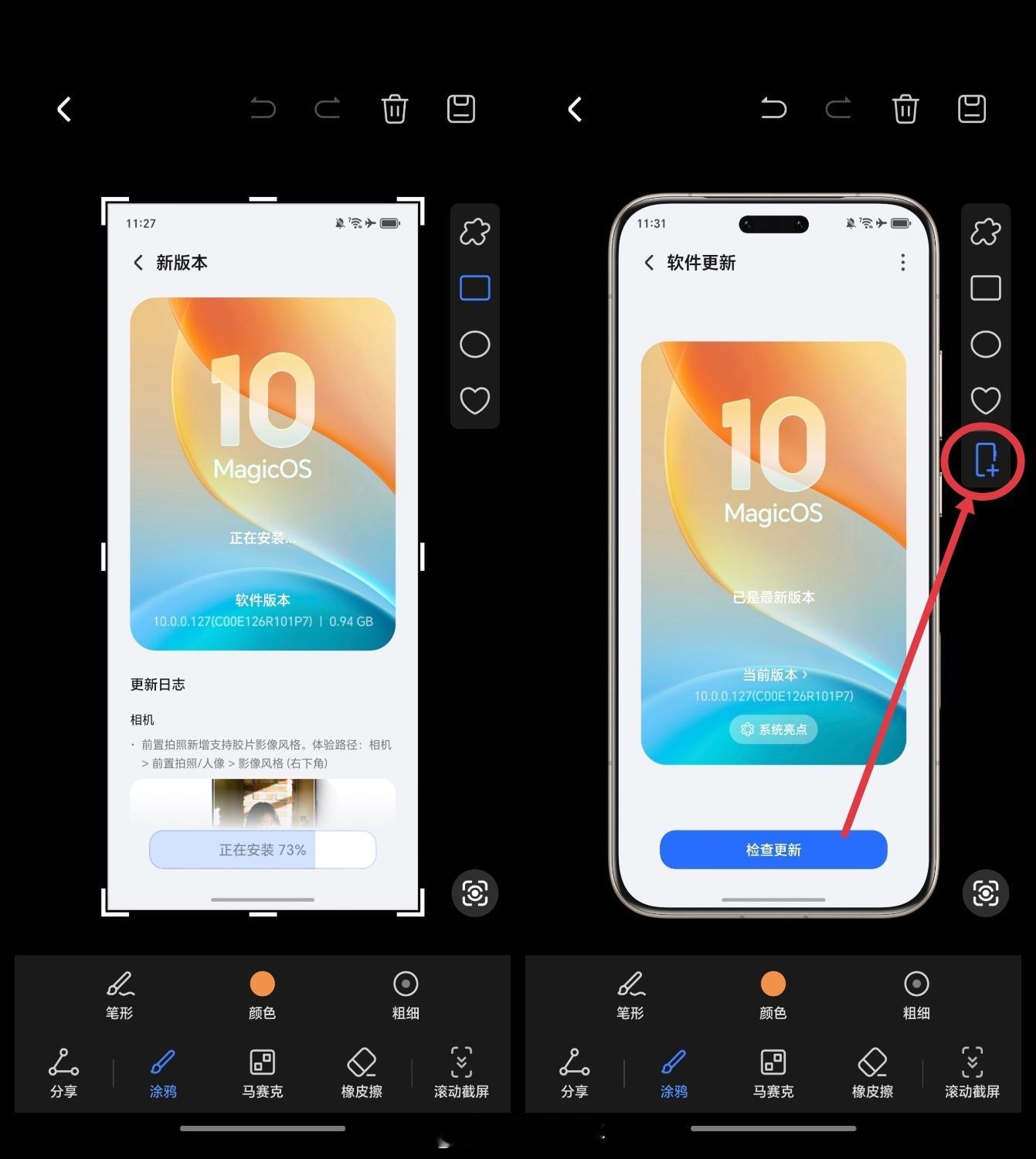 11:27

新版本

10
MagicOS

正在安装...

软件版本
10.0.0.127(C00E126R101P7) | 0.94 GB

更新日志

相机

· 前置拍照新增支持胶片影像风格。体验路径：相机 > 前置拍照/人像 > 影像风格 (右下角)

正在安装 73%

笔形
颜色
粗细

分享
涂鸦
马赛克
橡皮擦
滚动截屏

11:31

软件更新

10
MagicOS

已是最新版本

当前版本 >
10.0.0.127(C00E126R101P7)

系统亮点

检查更新

笔形
颜色
粗细

分享
涂鸦
马赛克
橡皮擦
滚动截屏