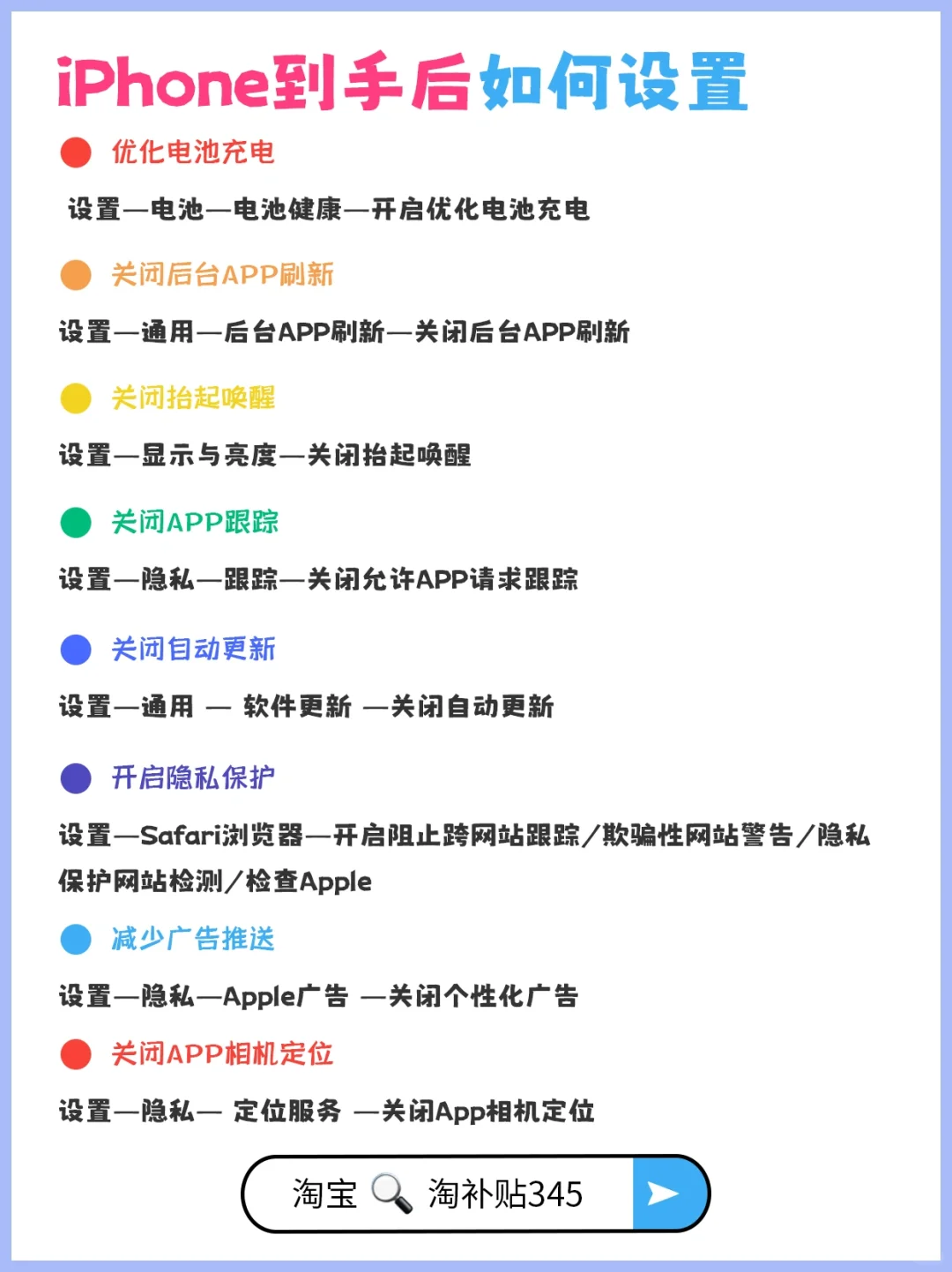 iPhone到手后如何设置

• 优化电池充电

设置—电池—电池健康—开启优化电池充电

• 关闭后台APP刷新

设置—通用—后台APP刷新—关闭后台APP刷新

• 关闭抬起唤醒

设置—显示与亮度—关闭抬起唤醒

• 关闭APP跟踪

设置—隐私—跟踪—关闭允许APP请求跟踪

• 关闭自动更新

设置—通用 — 软件更新 —关闭自动更新

• 开启隐私保护

设置—Safari浏览器—开启阻止跨网站跟踪/欺骗性网站警告/隐私保护网站检测/检查Apple

• 减少广告推送

设置—隐私—Apple广告 —关闭个性化广告

• 关闭APP相机定位

设置—隐私— 定位服务 —关闭App相机定位

淘宝 淘补贴345