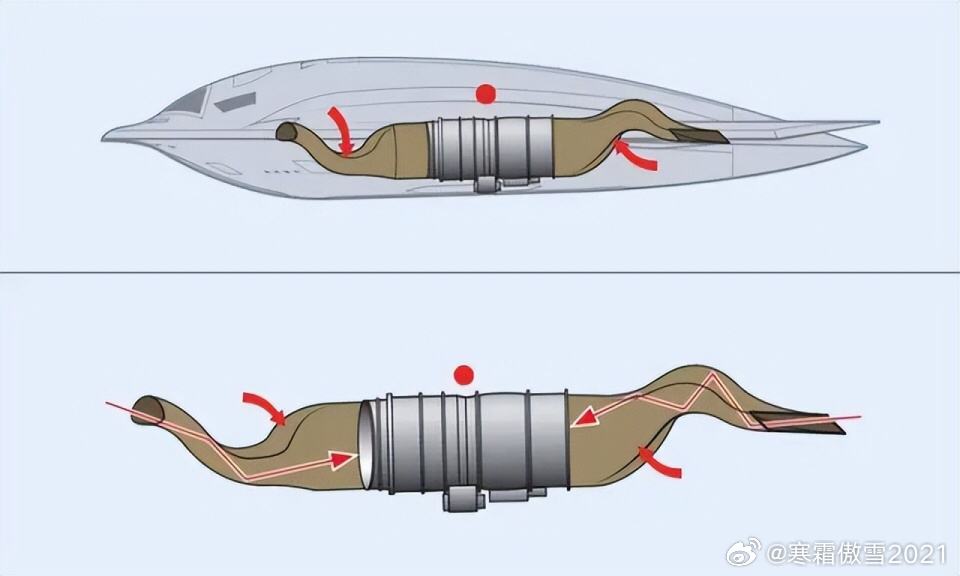 @寒霜傲雪2021