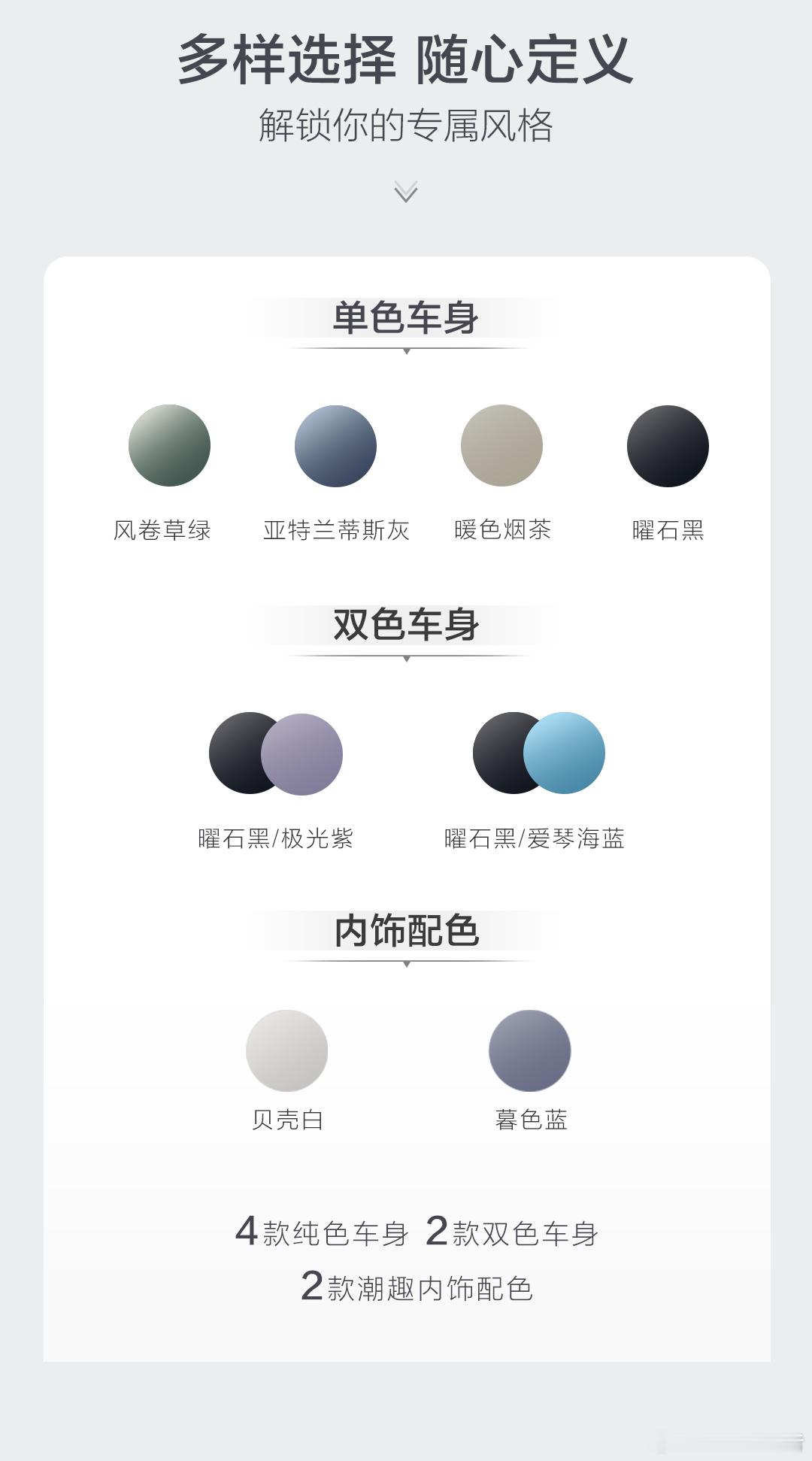 多样选择 随心定义

解锁你的专属风格

单色车身

风卷草绿 亚特兰蒂斯灰 暖色烟茶 曜石黑

双色车身

曜石黑/极光紫 曜石黑/爱琴海蓝

内饰配色

贝壳白 暮色蓝

4款纯色车身 2款双色车身

2款潮趣内饰配色