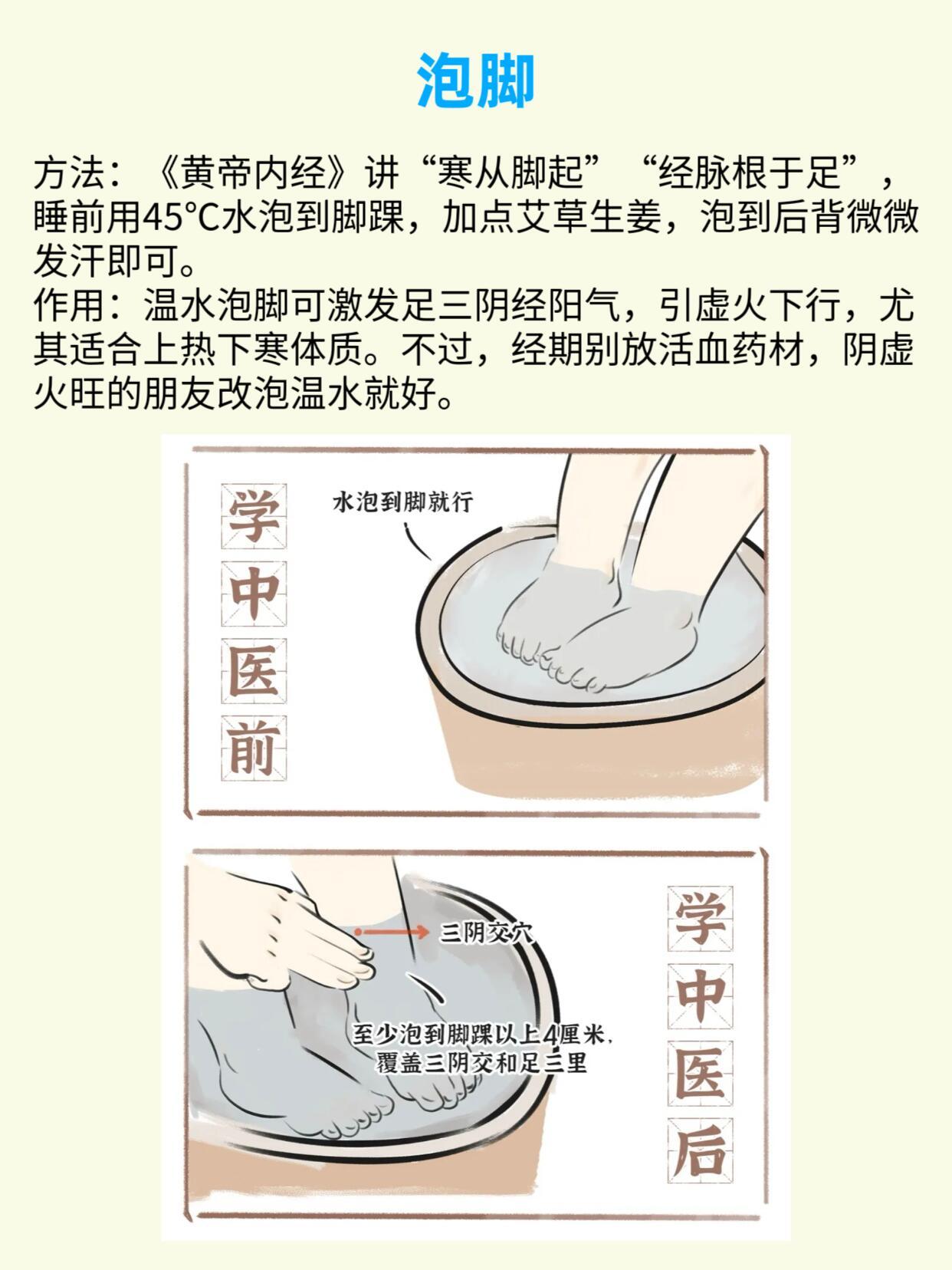 泡脚

方法：《黄帝内经》讲“寒从脚起”“经脉根于足”，睡前用45°C水泡到脚踝，加点艾草生姜，泡到后背微微发汗即可。
作用：温水泡脚可激发足三阴经阳气，引虚火下行，尤其适合上热下寒体质。不过，经期别放活血药材，阴虚火旺的朋友改泡温水就好。

学中医前

水泡到脚就行

三阴交穴

至少泡到脚踝以上4厘米，覆盖三阴交和足三里

学中医后