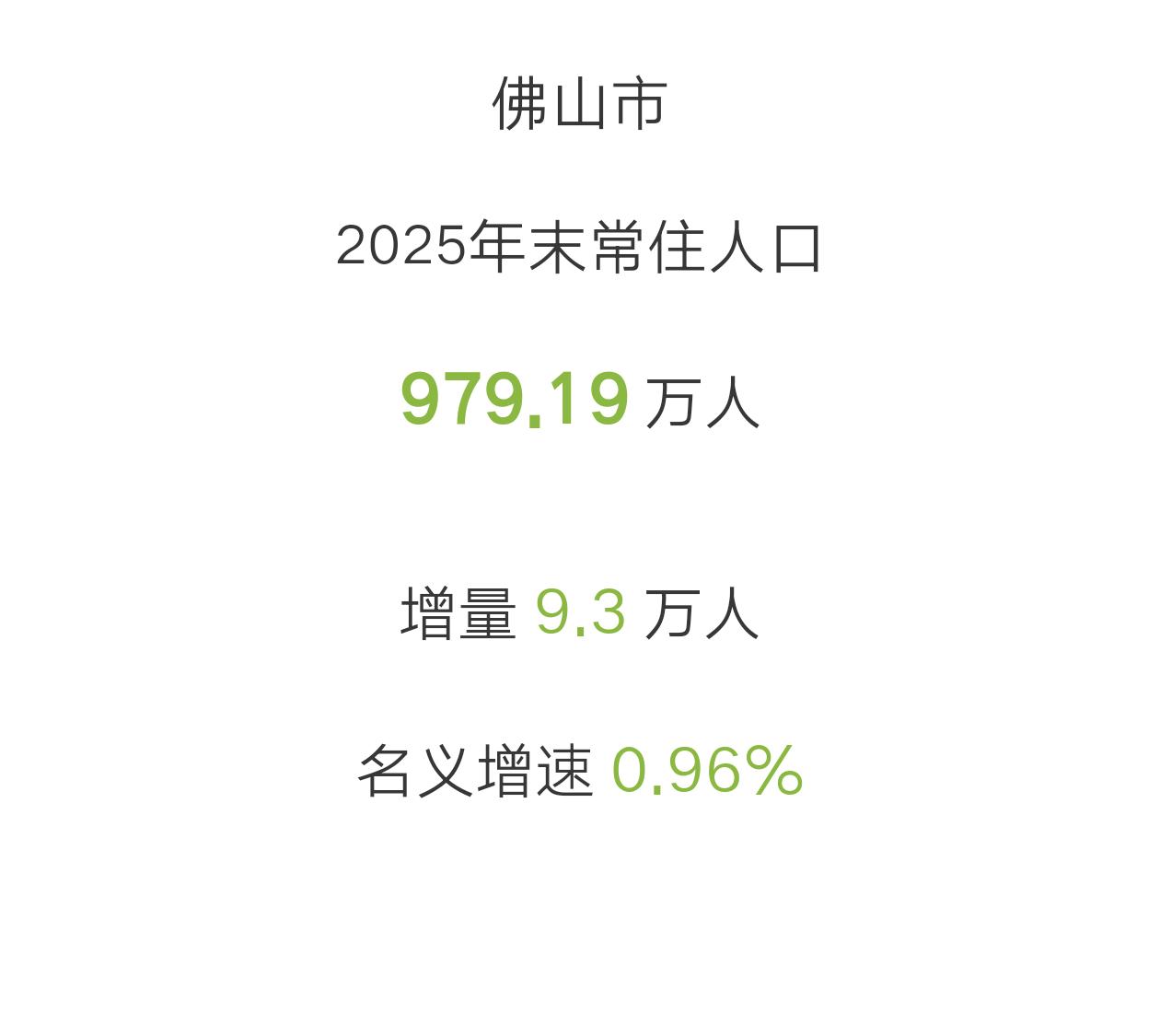 佛山市

2025年末常住人口

979.19 万人

增量 9.3 万人

名义增速 0.96%