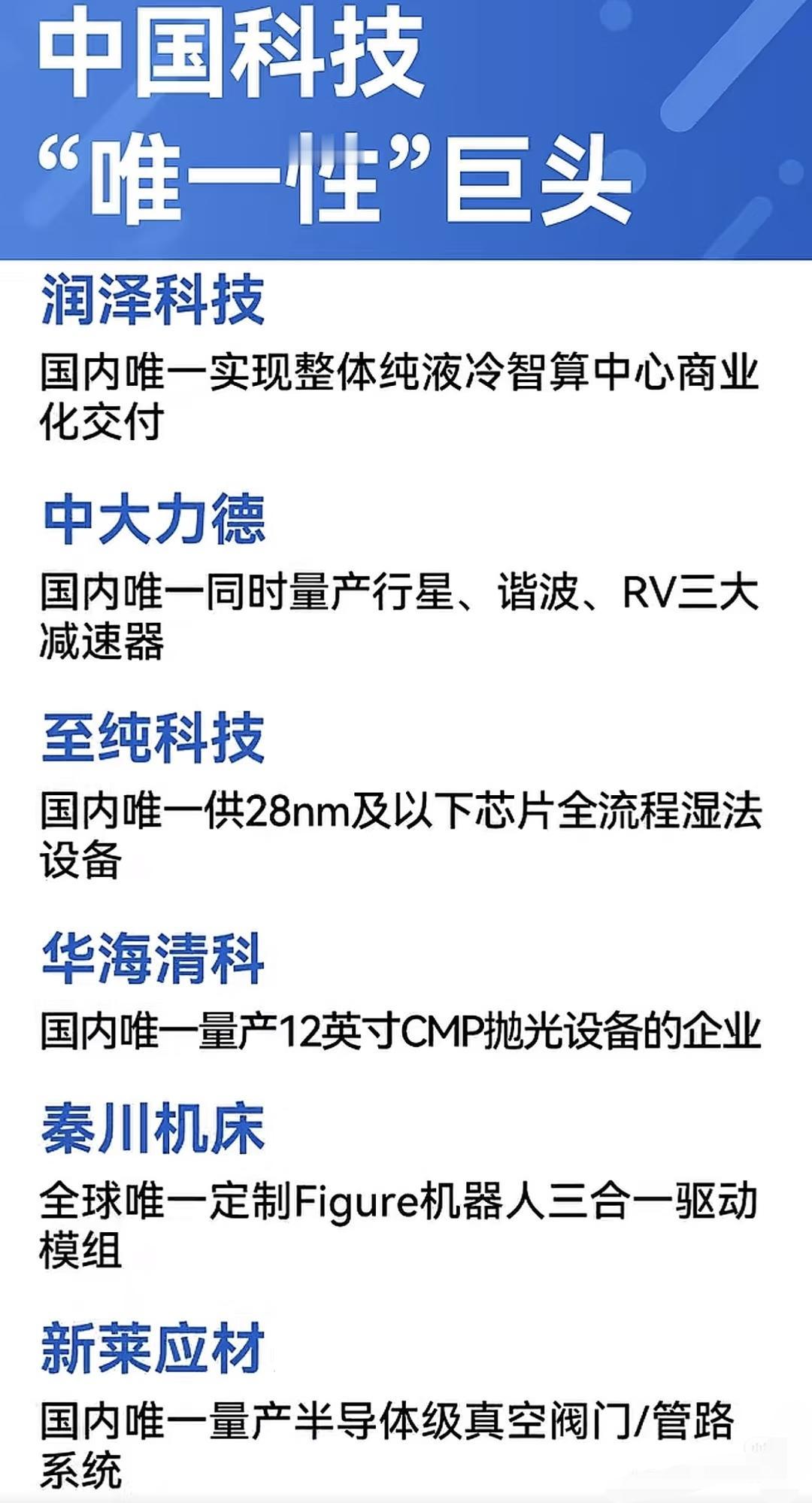 中国科技
“唯一性”巨头

润泽科技

国内唯一实现整体纯液冷智算中心商业化交付

中大力德

国内唯一同时量产行星、谐波、RV三大减速器

至纯科技

国内唯一供28nm及以下芯片全流程湿法设备

华海清科

国内唯一量产12英寸CMP抛光设备的企业

秦川机床

全球唯一定制Figure机器人三合一驱动模组

新莱应材

国内唯一量产半导体级真空阀门/管路系统