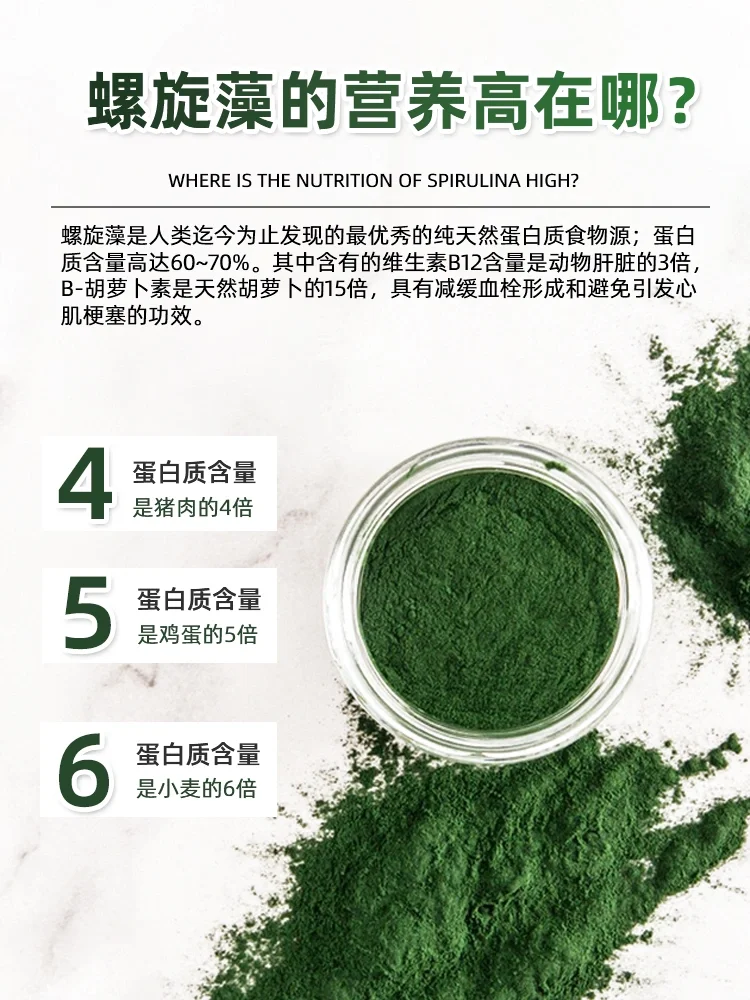 螺旋藻的营养高在哪？

WHERE IS THE NUTRITION OF SPIRULINA HIGH?

螺旋藻是人类迄今为止发现的最优秀的纯天然蛋白质食物源；蛋白质含量高达60~70%。其中含有的维生素B12含量是动物肝脏的3倍，B-胡萝卜素是天然胡萝卜的15倍，具有减缓血栓形成和避免引发心肌梗塞的功效。

4 蛋白质含量
是猪肉的4倍

5 蛋白质含量
是鸡蛋的5倍

6 蛋白质含量
是小麦的6倍