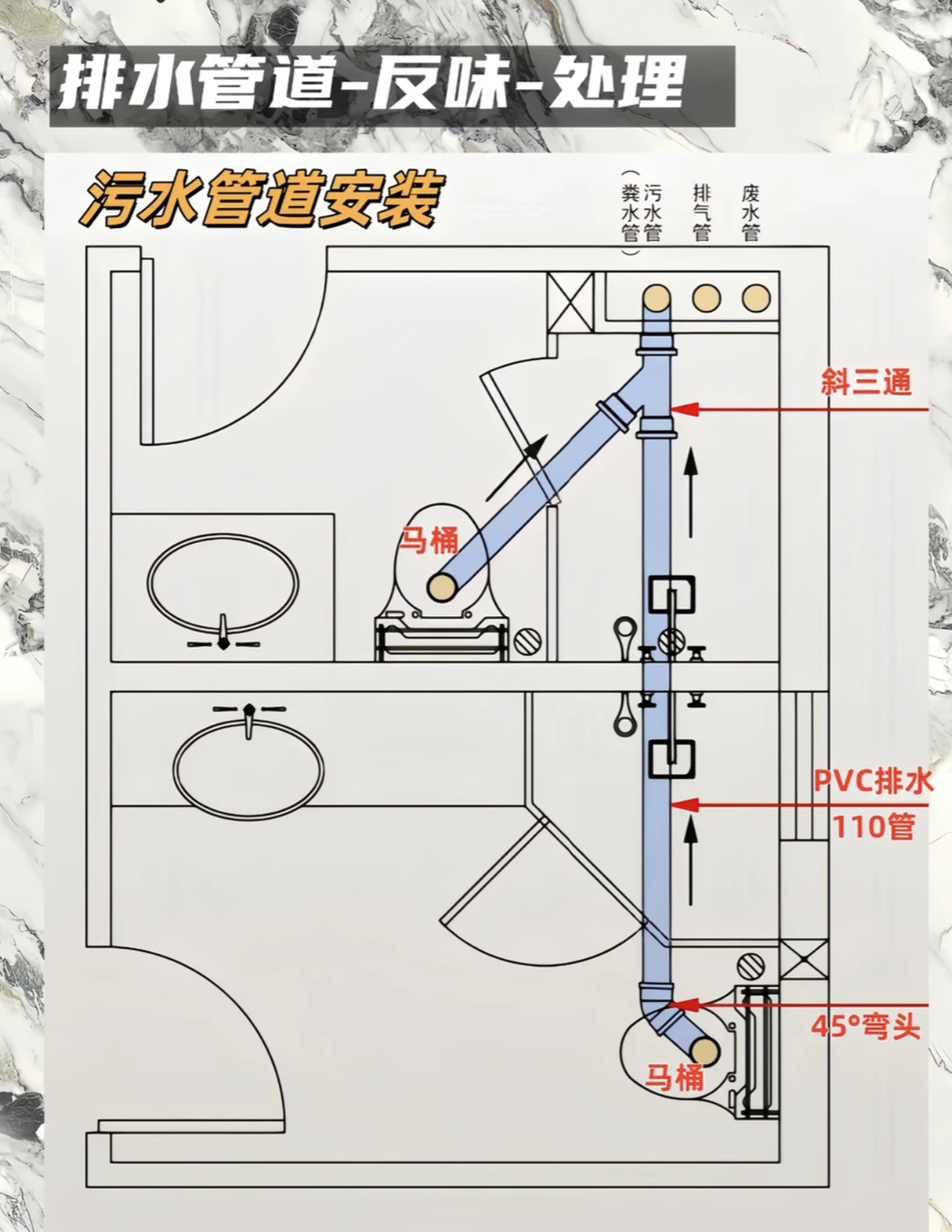 排水管道-反味-处理

污水管道安装

污水管（粪水管）

排气管

废水管

斜三通

马桶

PVC排水110管

45°弯头

马桶