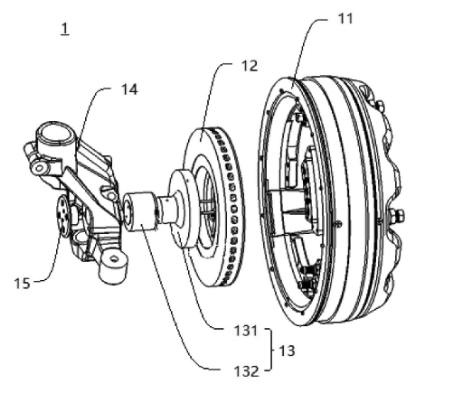 1
11
12
14
15
131
13
132