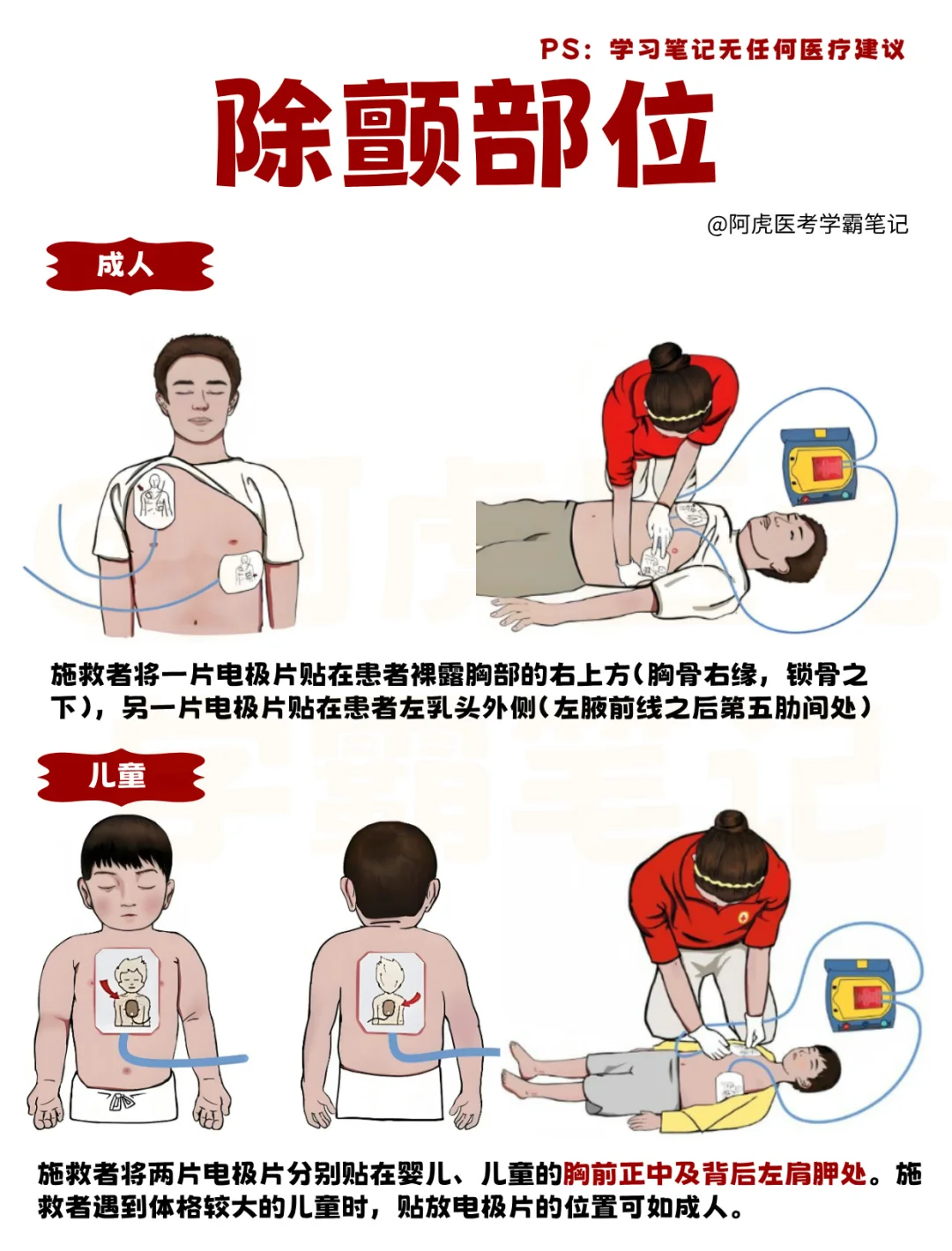 PS：学习笔记无任何医疗建议

除颤部位

@阿虎医考学霸笔记

成人

施救者将一片电极片贴在患者裸露胸部的右上方(胸骨右缘，锁骨之下)，另一片电极片贴在患者左乳头外侧(左腋前线之后第五肋间处)

儿童

施救者将两片电极片分别贴在婴儿、儿童的胸前正中及背后左肩胛处。施救者遇到体格较大的儿童时，贴放电极片的位置可如成人。