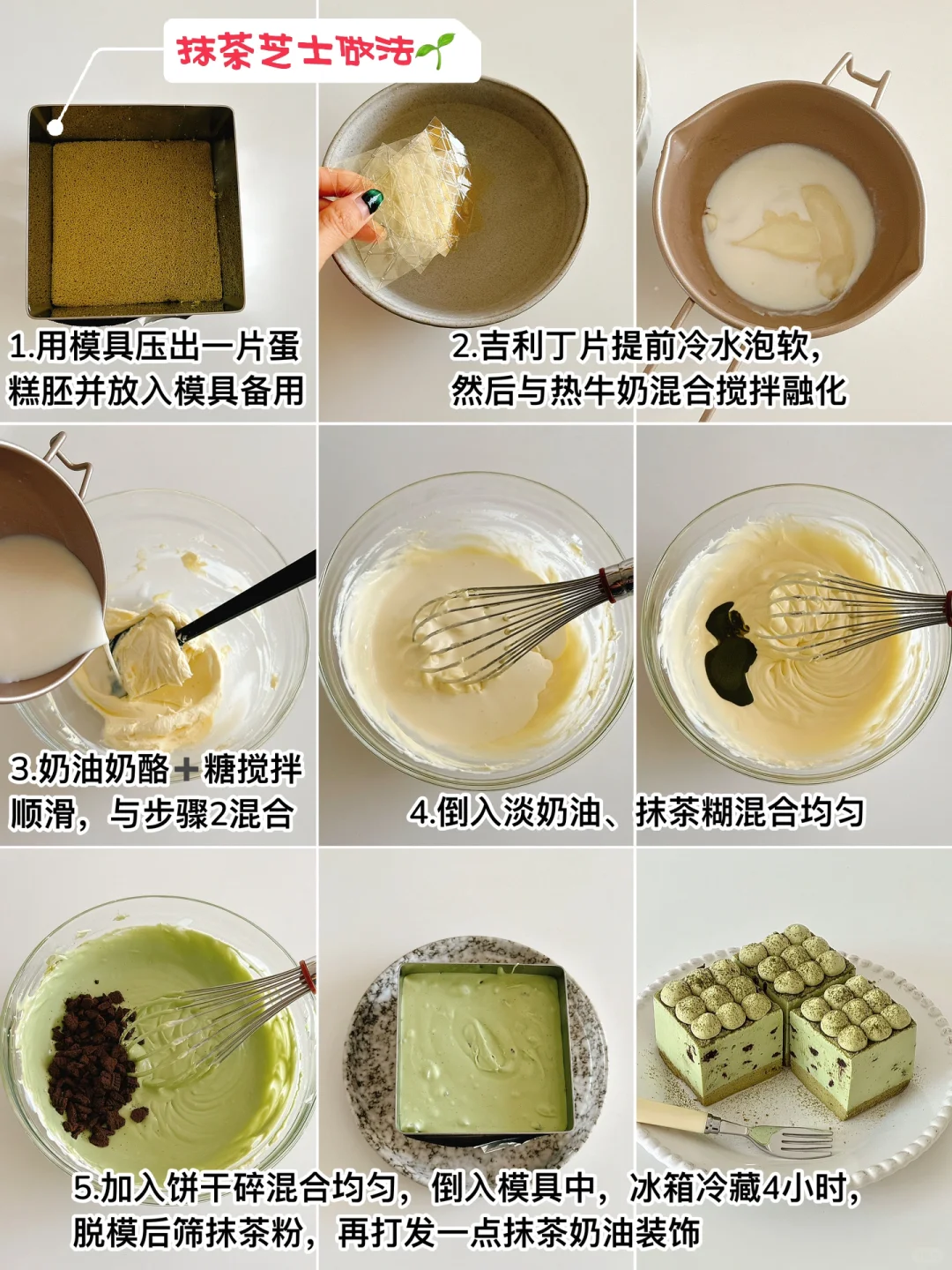 抹茶芝士做法🌱

1.用模具压出一片蛋糕胚并放入模具备用

2.吉利丁片提前冷水泡软，然后与热牛奶混合搅拌融化

3.奶油奶酪➕糖搅拌顺滑，与步骤2混合

4.倒入淡奶油、抹茶糊混合均匀

5.加入饼干碎混合均匀，倒入模具中，冰箱冷藏4小时，脱模后筛抹茶粉，再打发一点抹茶奶油装饰