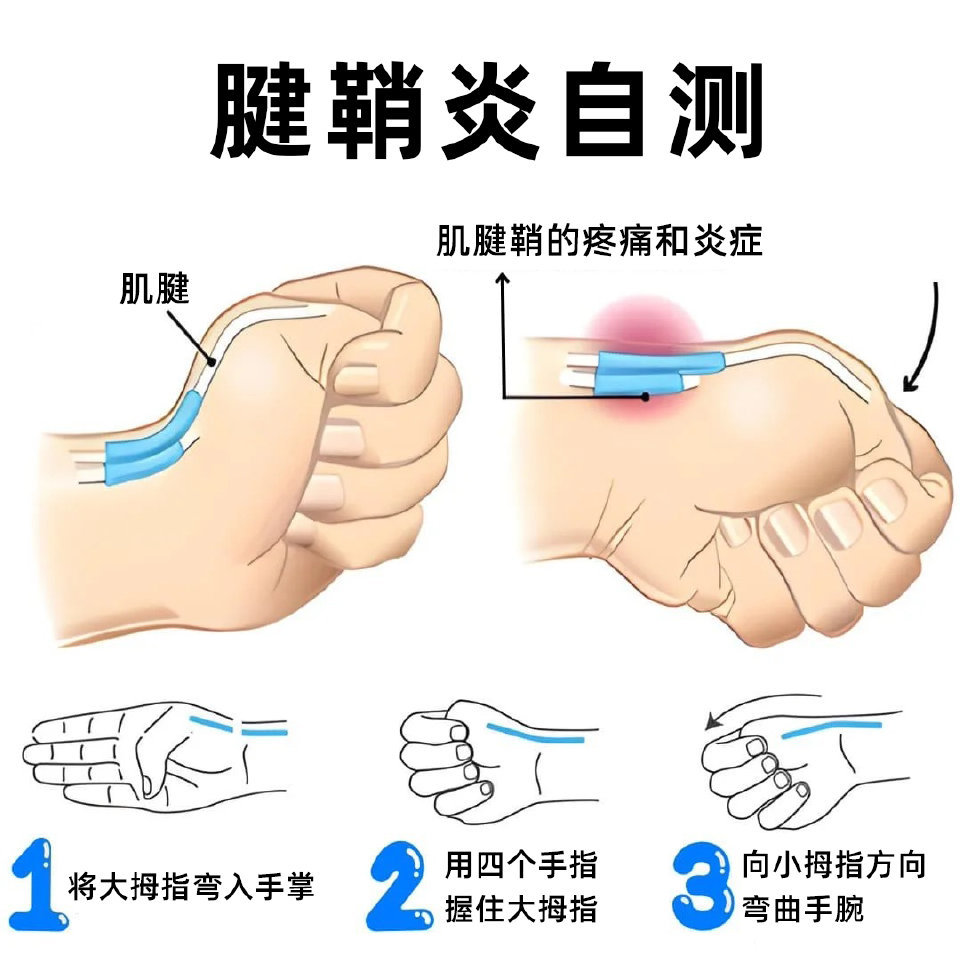 腱鞘炎自测

肌腱

肌腱鞘的疼痛和炎症

1 将大拇指弯入手掌

2 用四个手指握住大拇指

3 向小拇指方向弯曲手腕