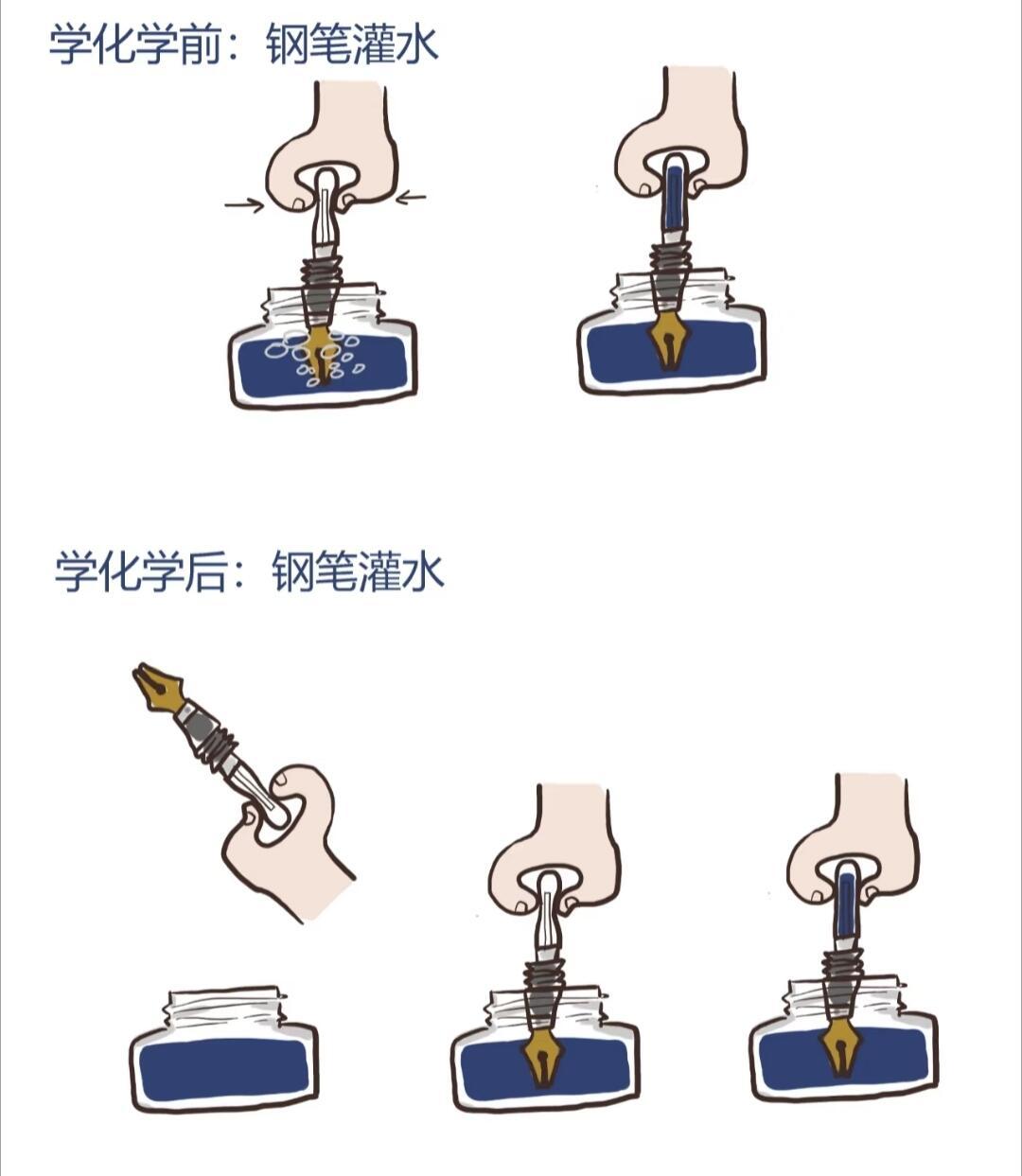 学化学前：钢笔灌水

学化学后：钢笔灌水