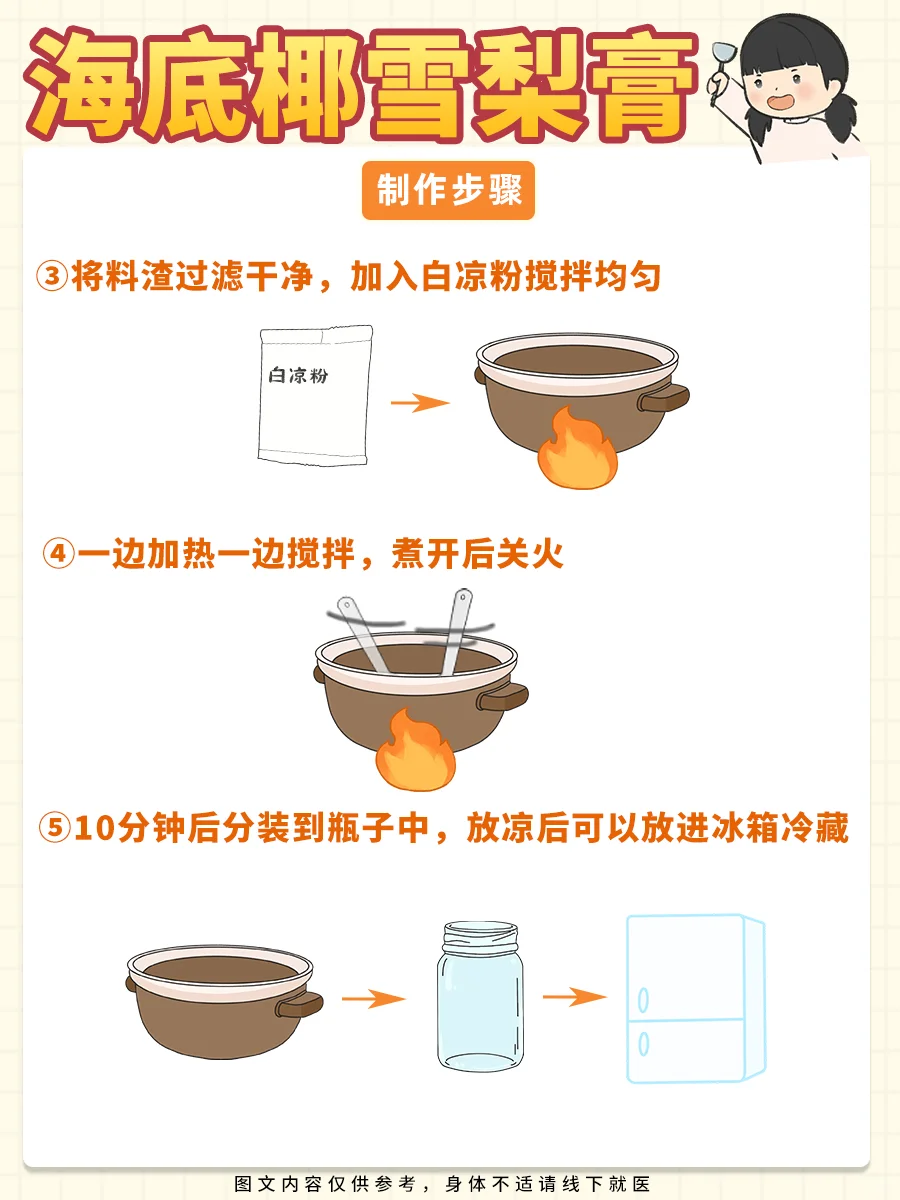 海底椰雪梨膏

制作步骤

③将料渣过滤干净，加入白凉粉搅拌均匀

白凉粉

④一边加热一边搅拌，煮开后关火

⑤10分钟后分装到瓶子中，放凉后可以放进冰箱冷藏

图文内容仅供参考，身体不适请线下就医