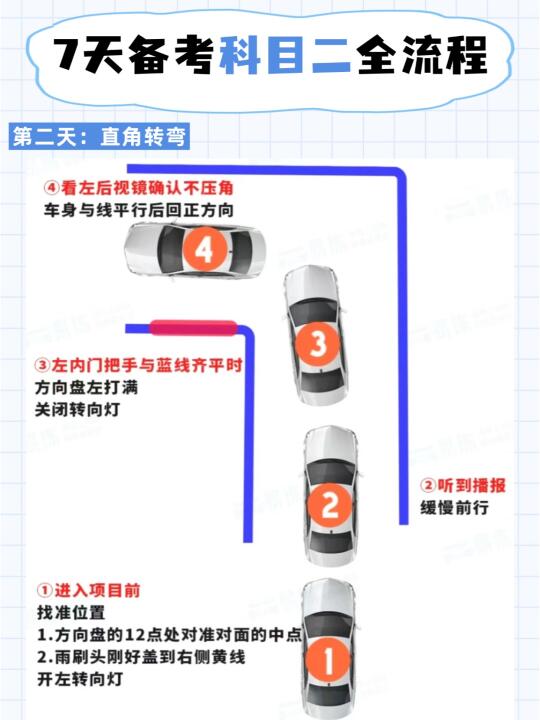 7天备考科目二全流程

第二天：直角转弯

④看左后视镜确认不压角
车身与线平行后回正方向

4

3

③左内门把手与蓝线齐平时
方向盘左打满
关闭转向灯

2

②听到播报
缓慢前行

①进入项目前
找准位置
1.方向盘的12点处对准对面的中点
2.雨刷头刚好盖到右侧黄线
开左转向灯

1