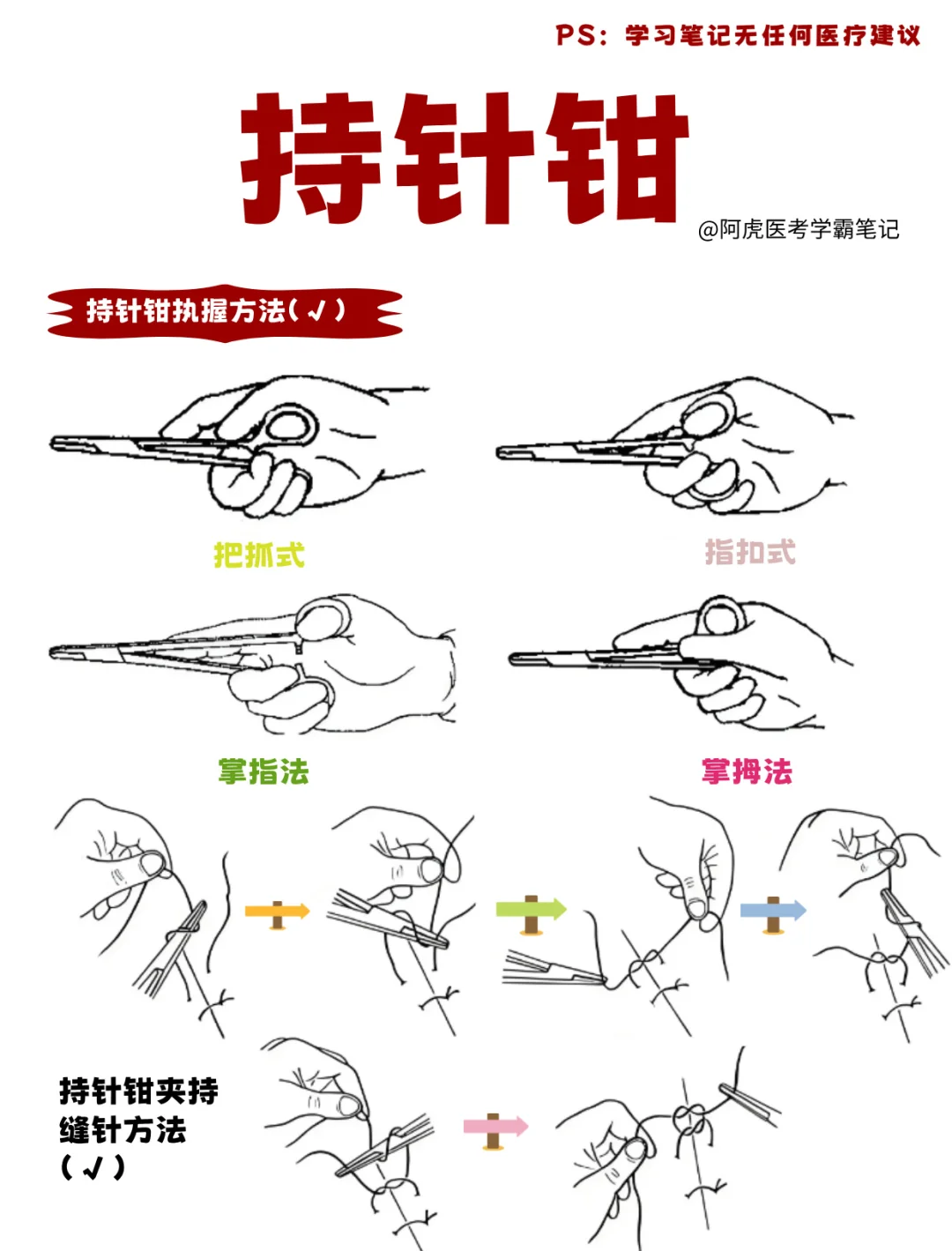 PS：学习笔记无任何医疗建议

持针钳

@阿虎医考学霸笔记

持针钳执握方法(√)

把抓式

指扣式

掌指法

掌拇法

持针钳夹持缝针方法(√)