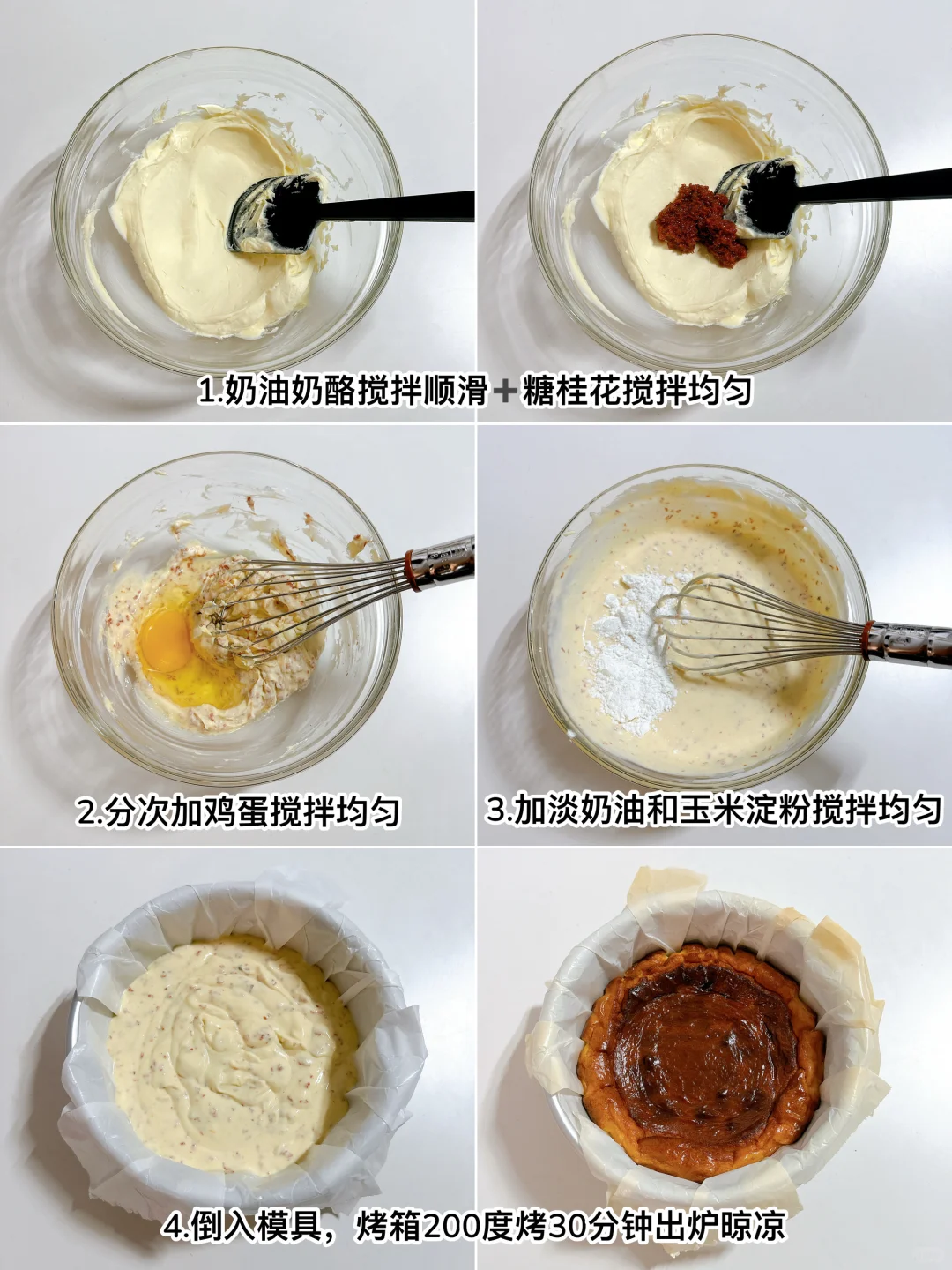 1.奶油奶酪搅拌顺滑＋糖桂花搅拌均匀

2.分次加鸡蛋搅拌均匀

3.加淡奶油和玉米淀粉搅拌均匀

4.倒入模具，烤箱200度烤30分钟出炉晾凉