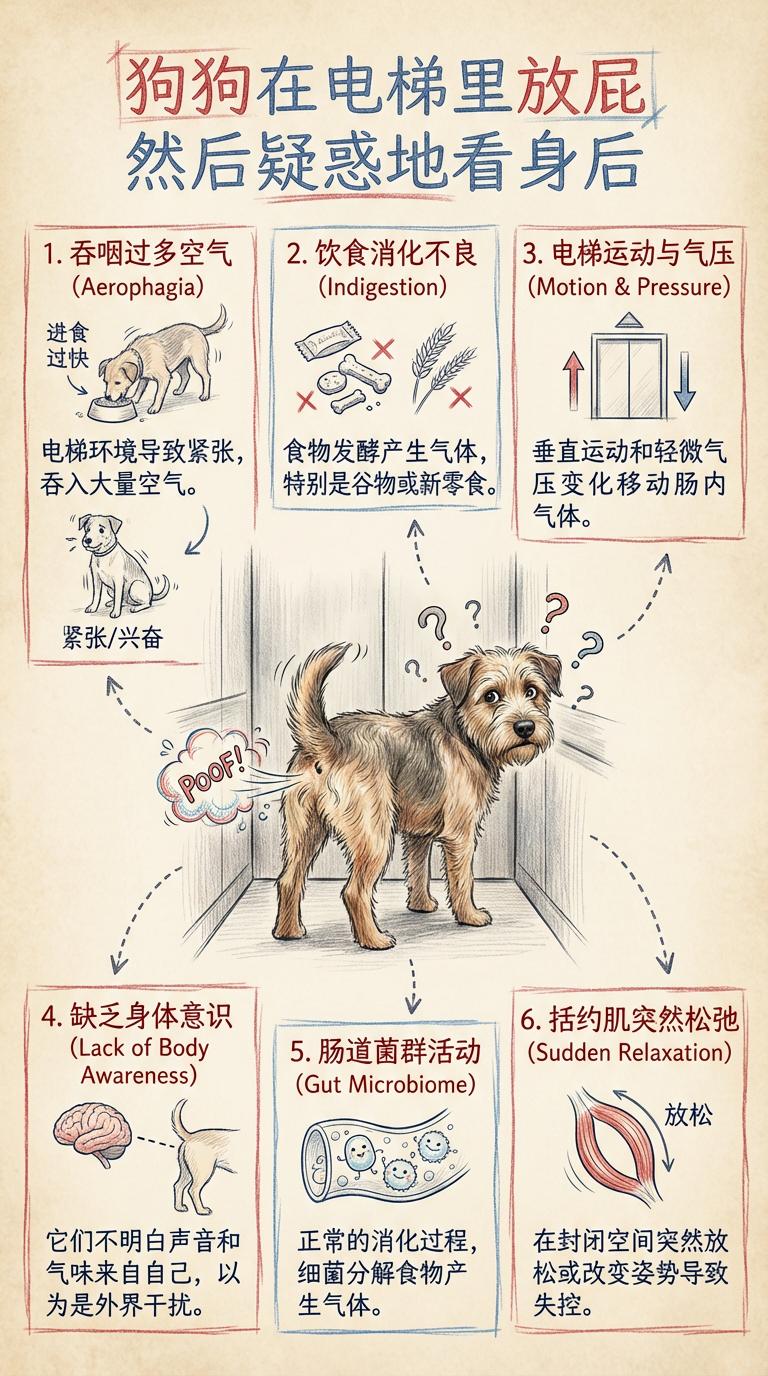 狗狗在电梯里放屁
然后疑惑地看身后

1. 吞咽过多空气
(Aerophagia)

进食过快

电梯环境导致紧张，吞入大量空气。

紧张/兴奋

2. 饮食消化不良
(Indigestion)

食物发酵产生气体，特别是谷物或新零食。

3. 电梯运动与气压
(Motion & Pressure)

垂直运动和轻微气压变化移动肠内气体。

POOF!

4. 缺乏身体意识
(Lack of Body Awareness)

它们不明白声音和气味来自自己，以为是外界干扰。

5. 肠道菌群活动
(Gut Microbiome)

正常的消化过程，细菌分解食物产生气体。

6. 括约肌突然松弛
(Sudden Relaxation)

放松

在封闭空间突然放松或改变姿势导致失控。