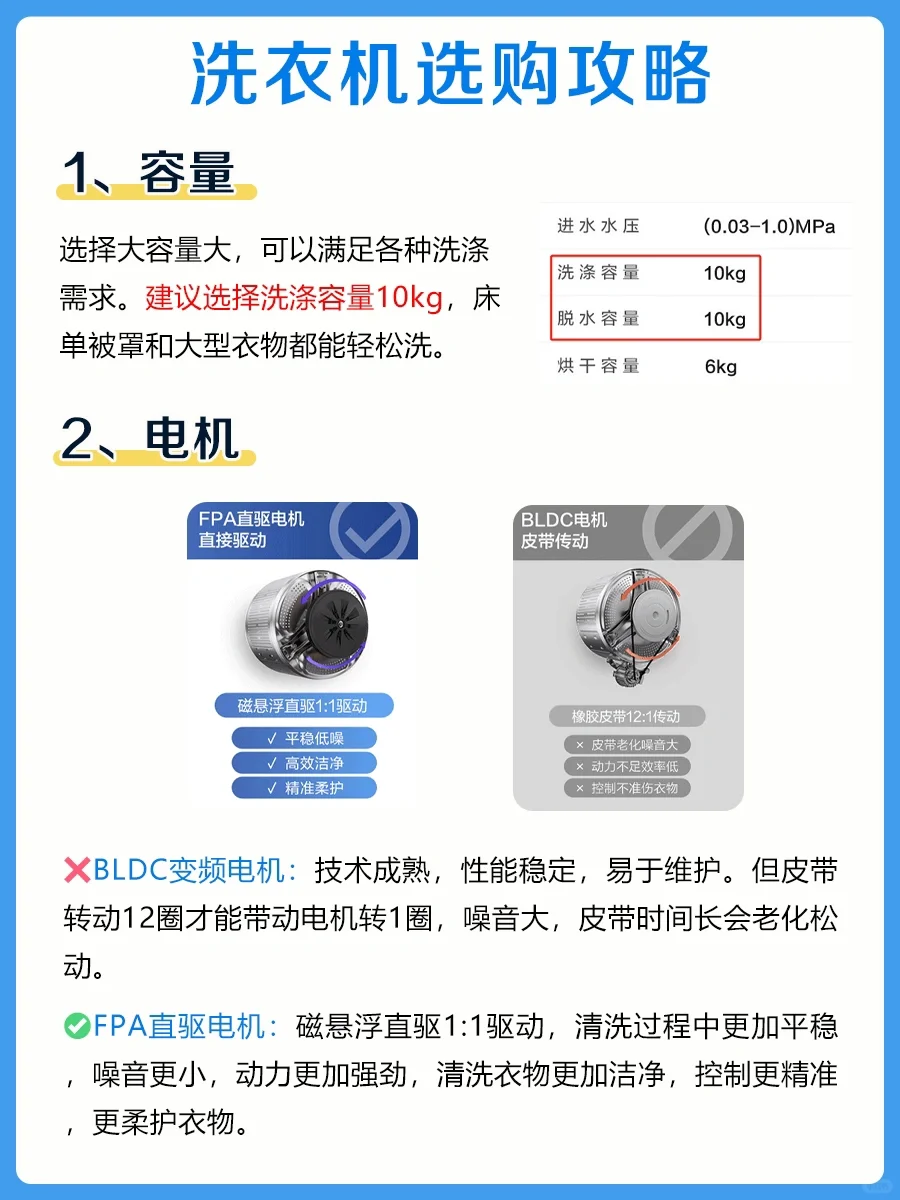 洗衣机选购攻略

1、容量

选择大容量大，可以满足各种洗涤需求。建议选择洗涤容量10kg，床单被罩和大型衣物都能轻松洗。

| 进水水压 | (0.03-1.0)MPa |
|---|---|
| 洗涤容量 | 10kg |
| 脱水容量 | 10kg |
| 烘干容量 | 6kg |

2、电机

FPA直驱电机
直接驱动

磁悬浮直驱1:1驱动
✓ 平稳低噪
✓ 高效洁净
✓ 精准柔护

BLDC电机
皮带传动

橡胶皮带12:1传动
× 皮带老化噪音大
× 动力不足效率低
× 控制不准伤衣物

❌BLDC变频电机：技术成熟，性能稳定，易于维护。但皮带转动12圈才能带动电机转1圈，噪音大，皮带时间长会老化松动。

✅FPA直驱电机：磁悬浮直驱1:1驱动，清洗过程中更加平稳，噪音更小，动力更加强劲，清洗衣物更加洁净，控制更精准，更柔护衣物。