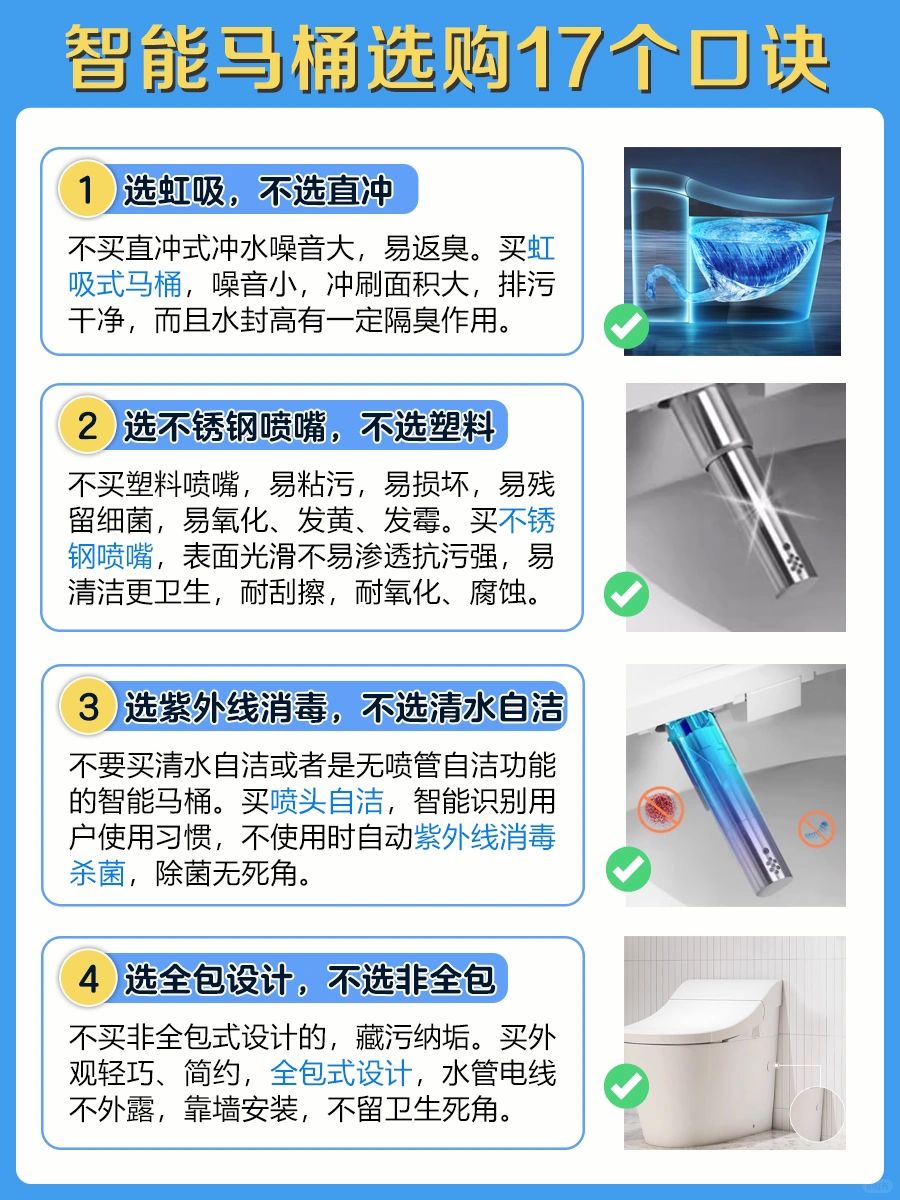 智能马桶选购17个口诀

1 选虹吸，不选直冲

不买直冲式冲水噪音大，易返臭。买虹吸式马桶，噪音小，冲刷面积大，排污干净，而且水封高有一定隔臭作用。

2 选不锈钢喷嘴，不选塑料

不买塑料喷嘴，易粘污，易损坏，易残留细菌，易氧化、发黄、发霉。买不锈钢喷嘴，表面光滑不易渗透抗污强，易清洁更卫生，耐刮擦，耐氧化、腐蚀。

3 选紫外线消毒，不选清水自洁

不要买清水自洁或者是无喷管自洁功能的智能马桶。买喷头自洁，智能识别用户使用习惯，不使用时自动紫外线消毒杀菌，除菌无死角。

4 选全包设计，不选非全包

不买非全包式设计的，藏污纳垢。买外观轻巧、简约，全包式设计，水管电线不外露，靠墙安装，不留卫生死角。