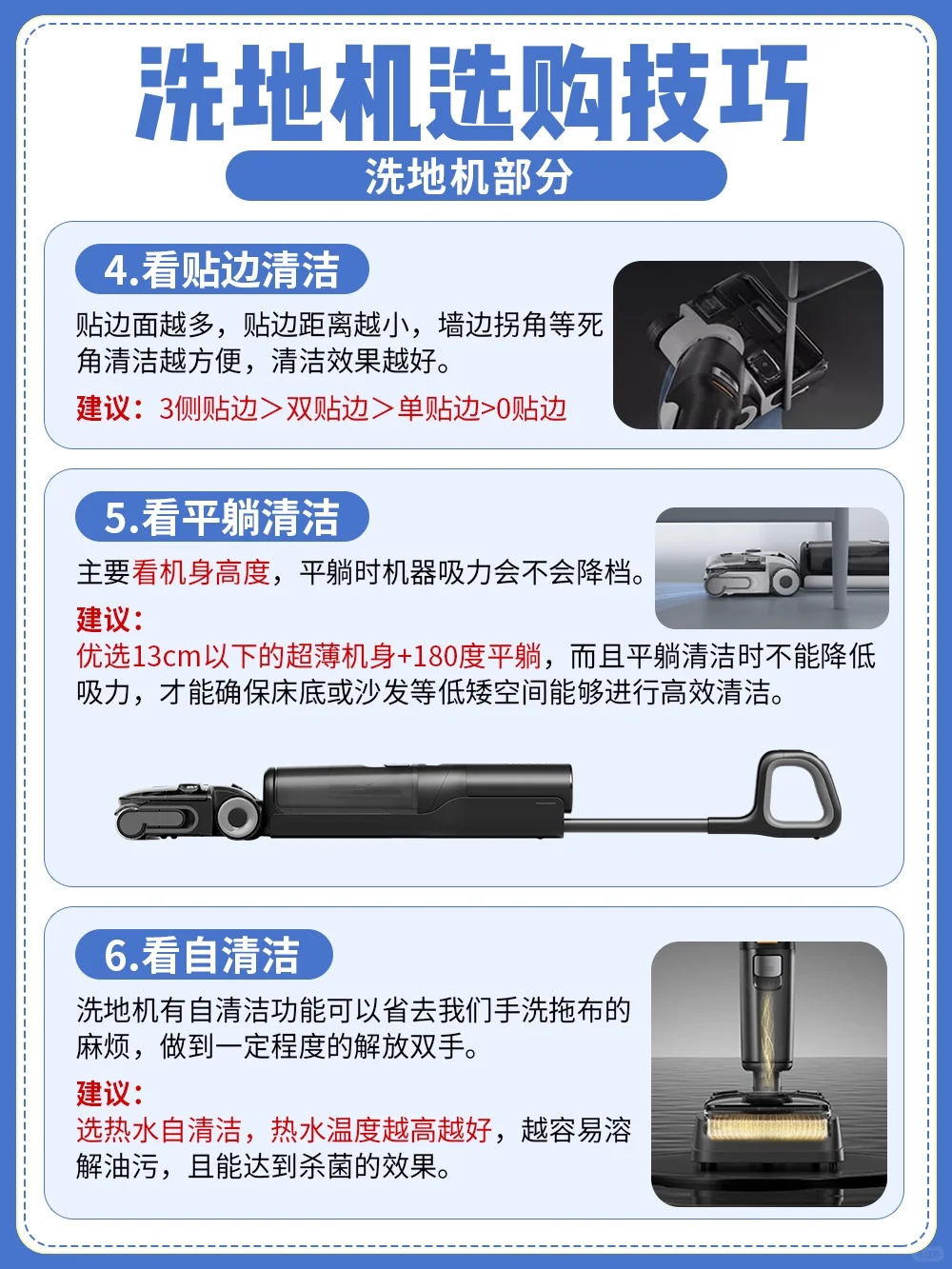 洗地机选购技巧

洗地机部分

4.看贴边清洁

贴边面越多，贴边距离越小，墙边拐角等死角清洁越方便，清洁效果越好。

建议：3侧贴边＞双贴边＞单贴边>0贴边

5.看平躺清洁

主要看机身高度，平躺时机器吸力会不会降档。

建议：

优选13cm以下的超薄机身+180度平躺，而且平躺清洁时不能降低吸力，才能确保床底或沙发等低矮空间能够进行高效清洁。

6.看自清洁

洗地机有自清洁功能可以省去我们手洗拖布的麻烦，做到一定程度的解放双手。

建议：

选热水自清洁，热水温度越高越好，越容易溶解油污，且能达到杀菌的效果。