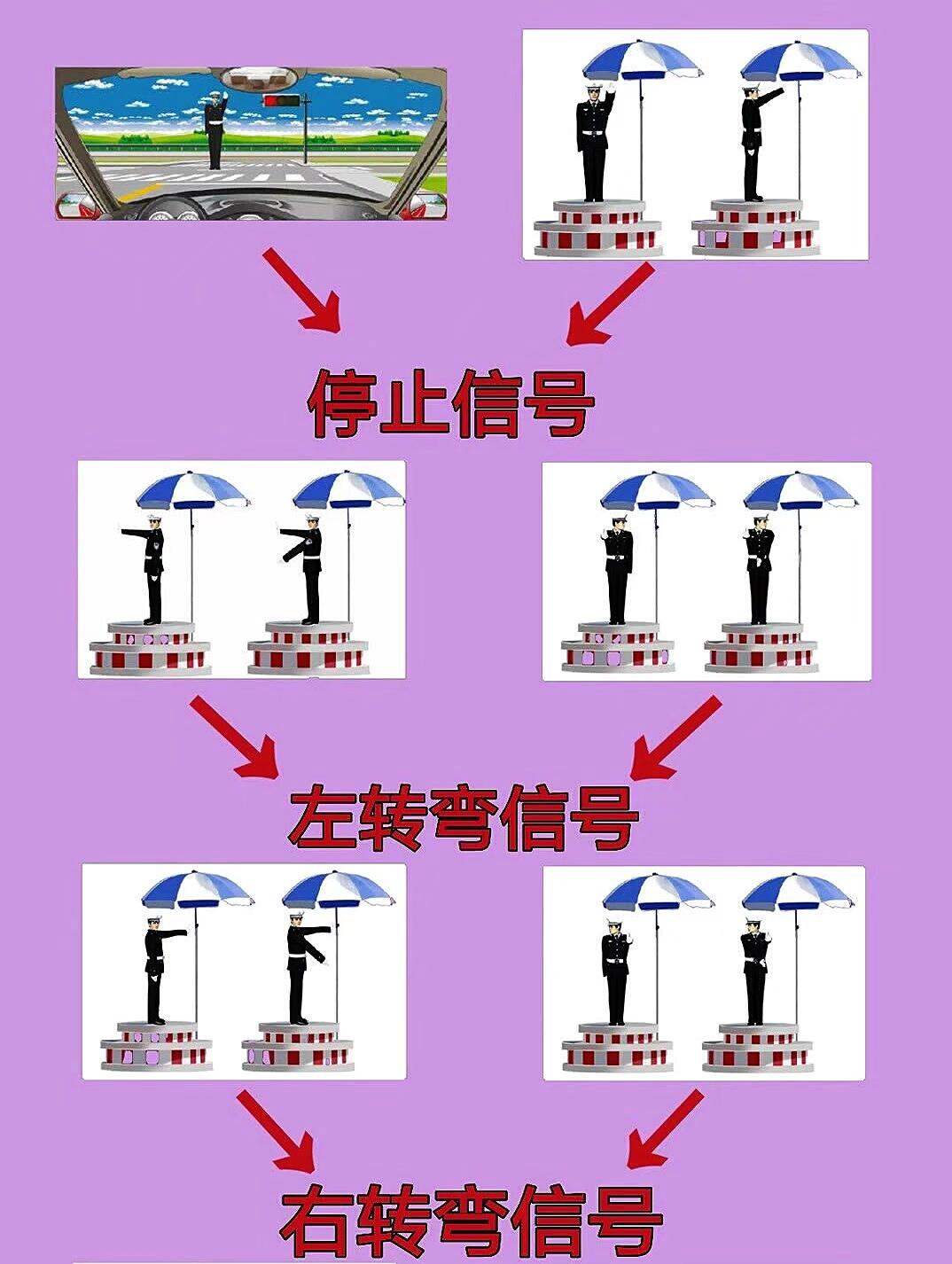 停止信号

左转弯信号

右转弯信号