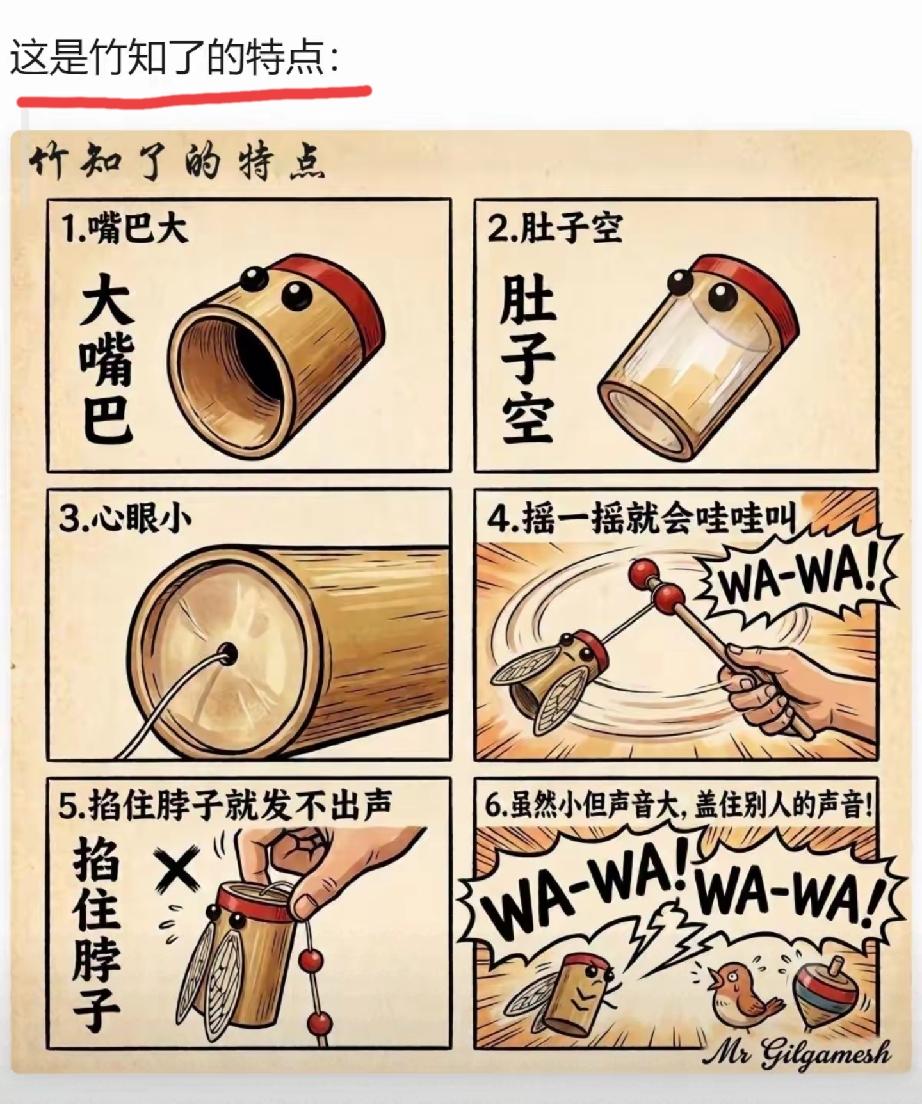 这是竹知了的特点:

竹知了的特点

1.嘴巴大

大嘴巴

2.肚子空

肚子空

3.心眼小

4.摇一摇就会哇哇叫

WA-WA!

5.掐住脖子就发不出声

掐住脖子

6.虽然小但声音大，盖住别人的声音!

WA-WA! WA-WA!

Mr Gilgamesh