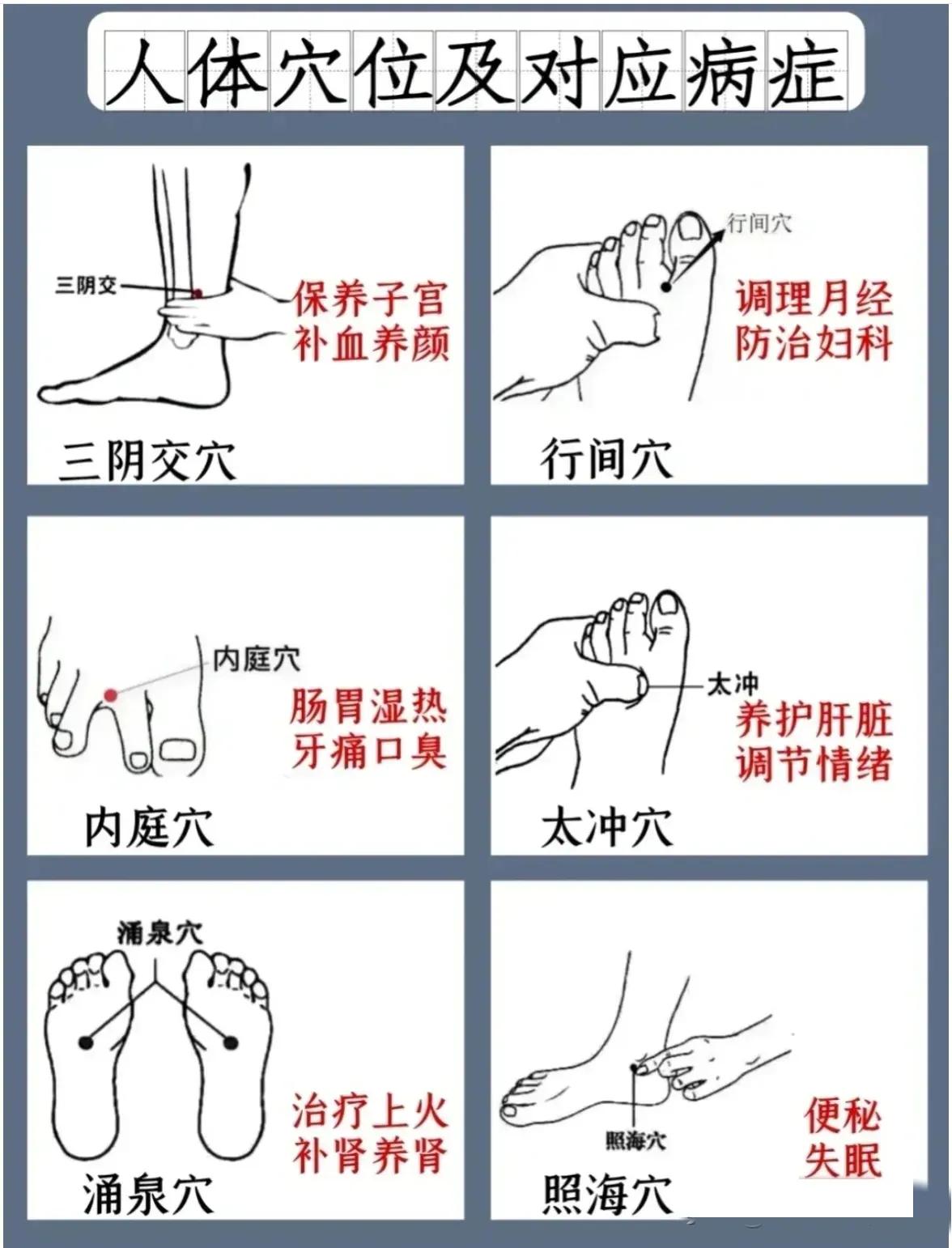 人体穴位及对应病症

三阴交
保养子宫
补血养颜
三阴交穴

行间穴
调理月经
防治妇科
行间穴

内庭穴
肠胃湿热
牙痛口臭
内庭穴

太冲
养护肝脏
调节情绪
太冲穴

涌泉穴
治疗上火
补肾养肾
涌泉穴

照海穴
便秘
失眠
照海穴